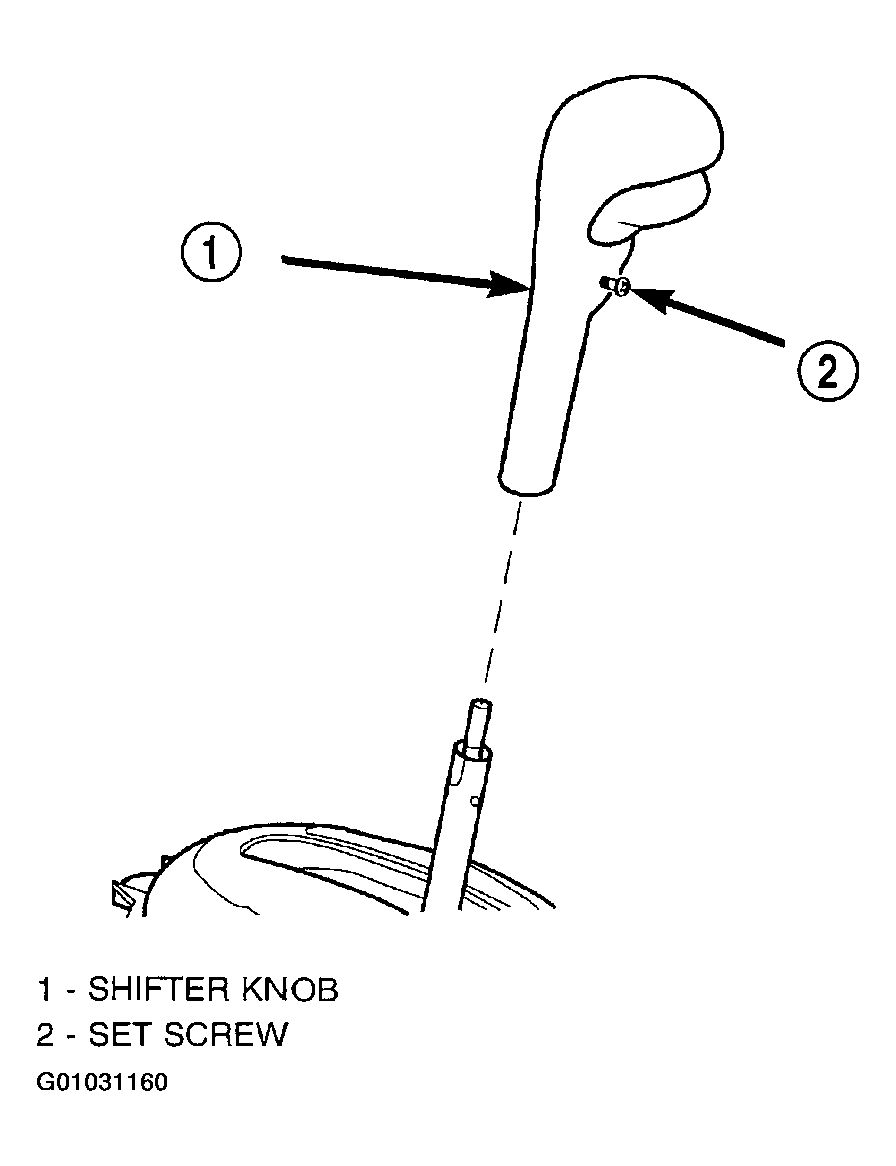 1

2

1 - SHIFTER KNOB
2 - SET SCREW
G01031160