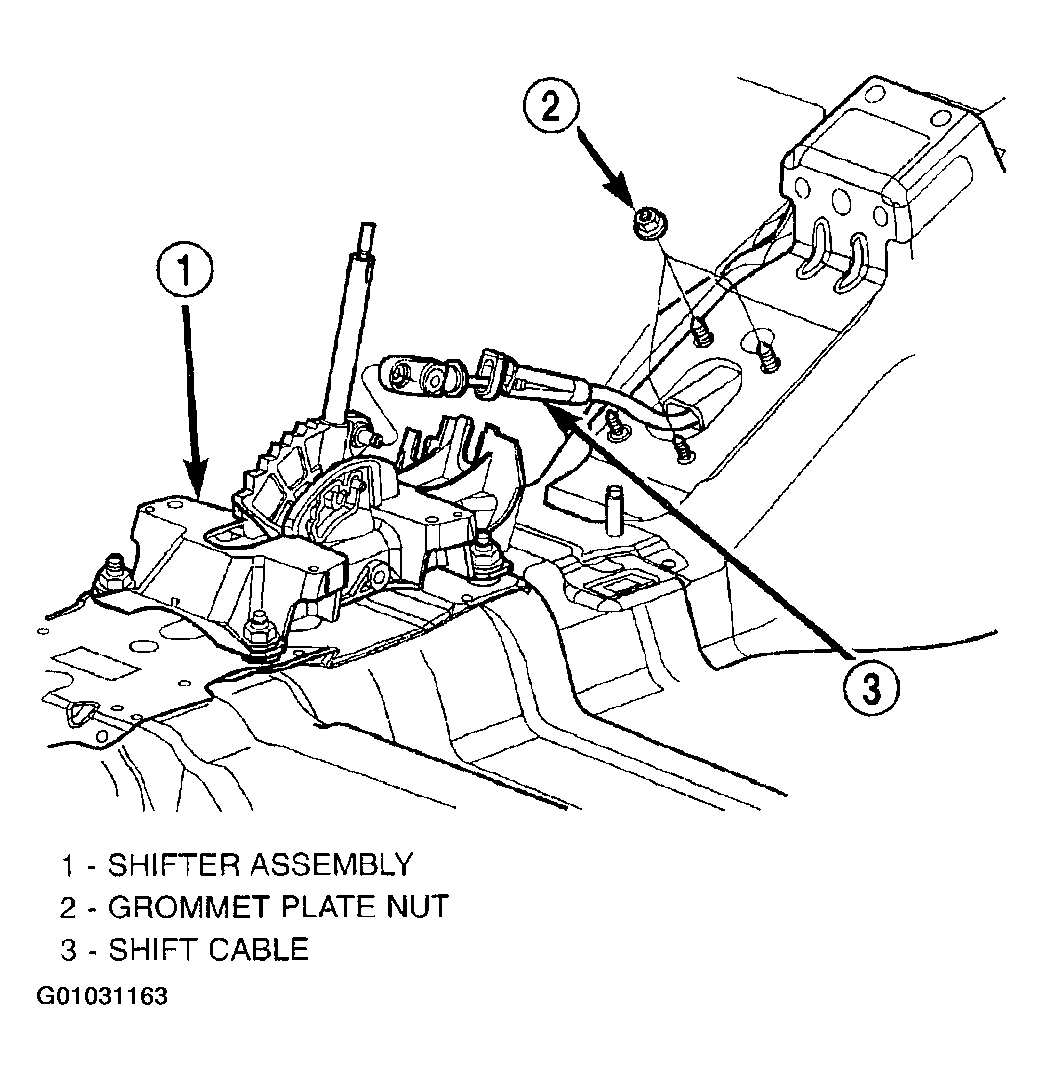 2

1

3

1 - SHIFTER ASSEMBLY
2 - GROMMET PLATE NUT
3 - SHIFT CABLE

G01031163