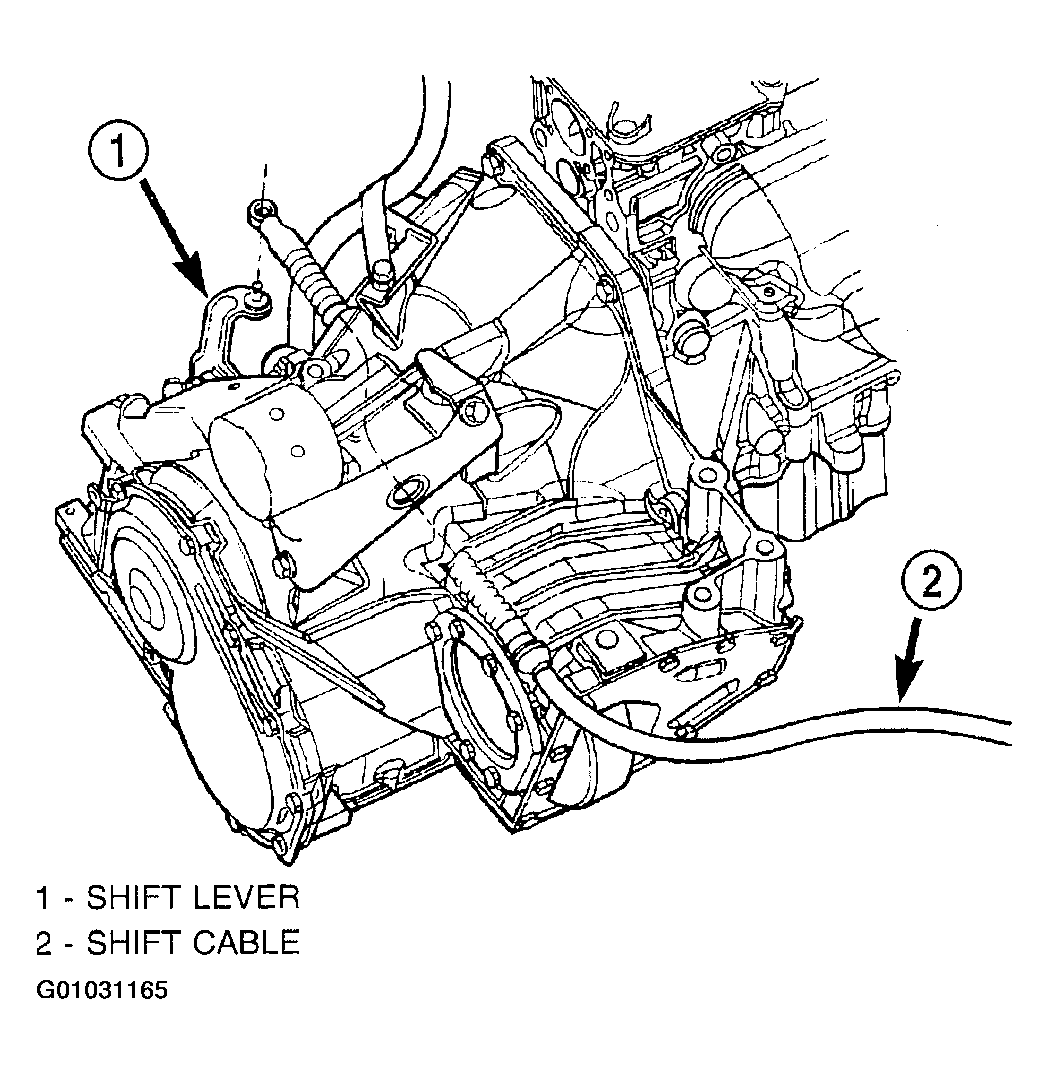 1

2

1 - SHIFT LEVER
2 - SHIFT CABLE

G01031165