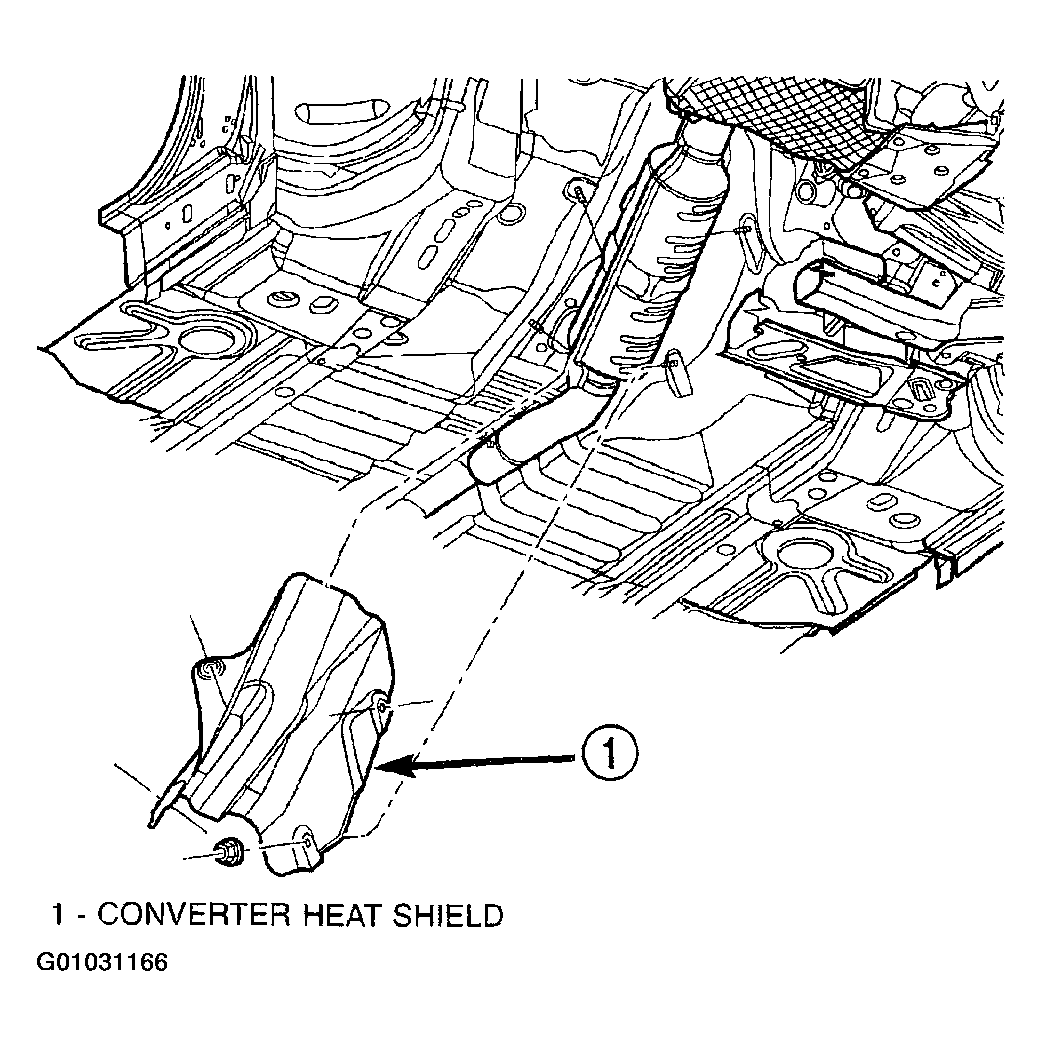 1

1 - CONVERTER HEAT SHIELD

G01031166