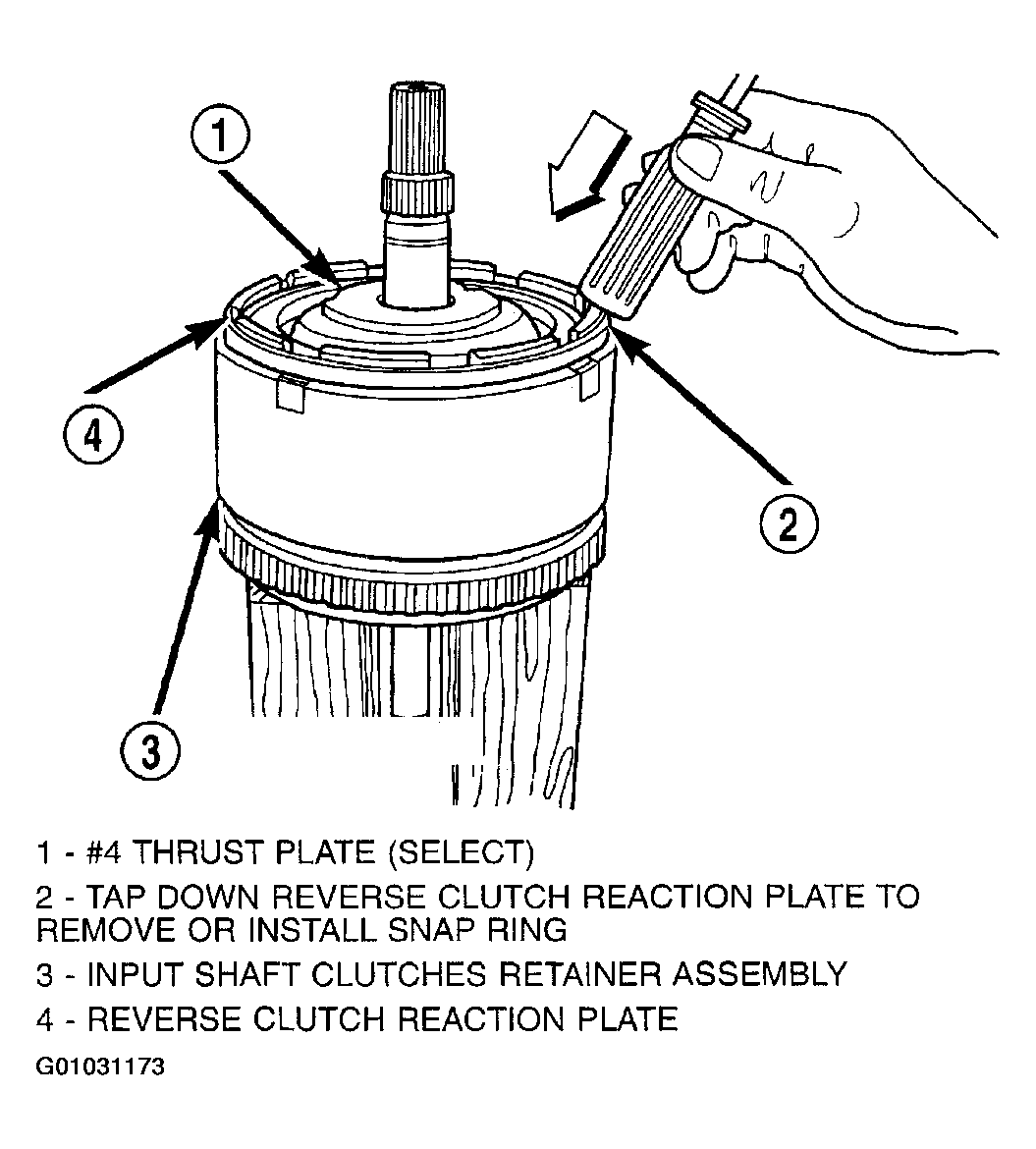 1

4

2

3

1 - #4 THRUST PLATE (SELECT)

2 - TAP DOWN REVERSE CLUTCH REACTION PLATE TO REMOVE OR INSTALL SNAP RING

3 - INPUT SHAFT CLUTCHES RETAINER ASSEMBLY

4 - REVERSE CLUTCH REACTION PLATE

G01031173