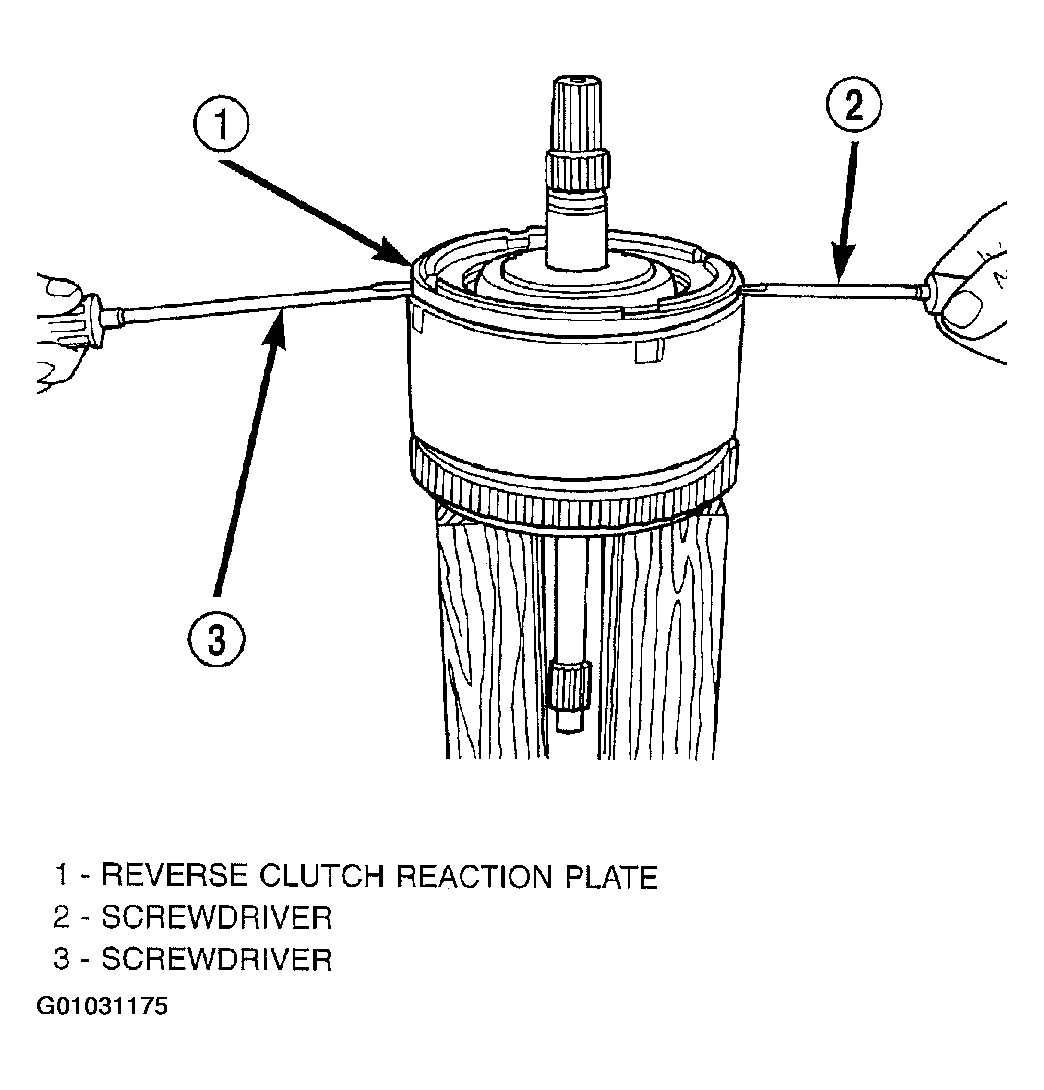 1

2

3

1 - REVERSE CLUTCH REACTION PLATE
2 - SCREWDRIVER
3 - SCREWDRIVER

G01031175