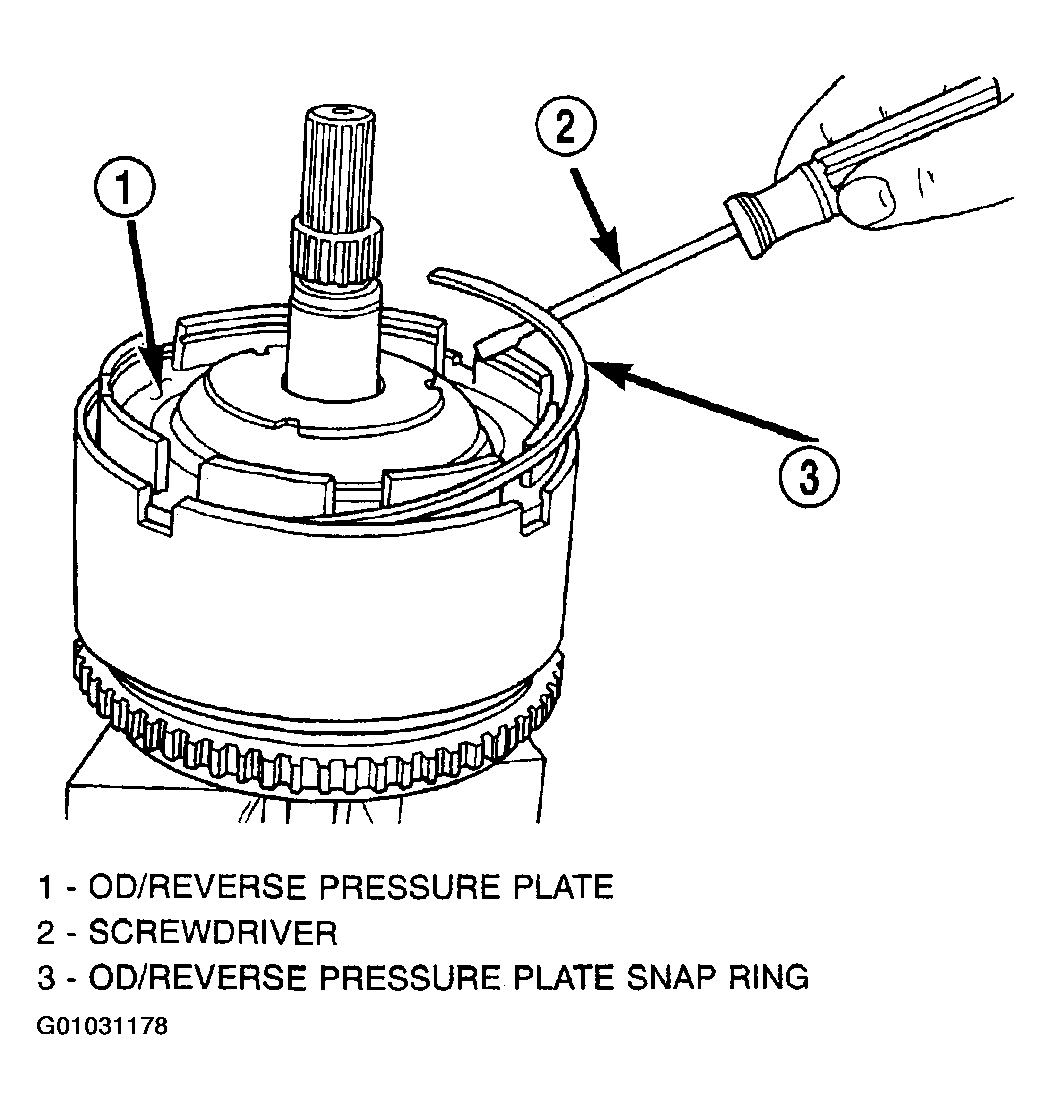 1

2

3

1 - OD/REVERSE PRESSURE PLATE
2 - SCREWDRIVER
3 - OD/REVERSE PRESSURE PLATE SNAP RING
G01031178