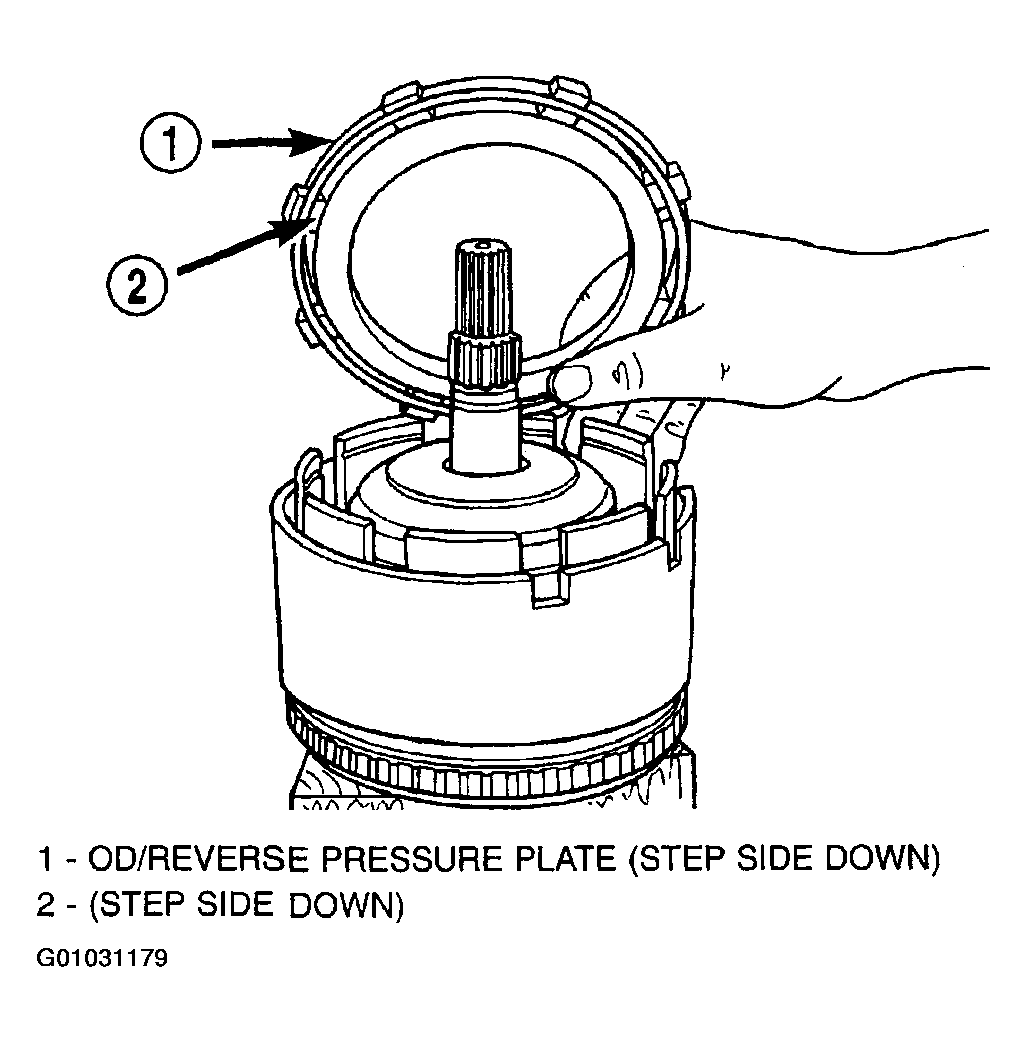 1

2

1 - OD/REVERSE PRESSURE PLATE (STEP SIDE DOWN)
2 - (STEP SIDE DOWN)

G01031179