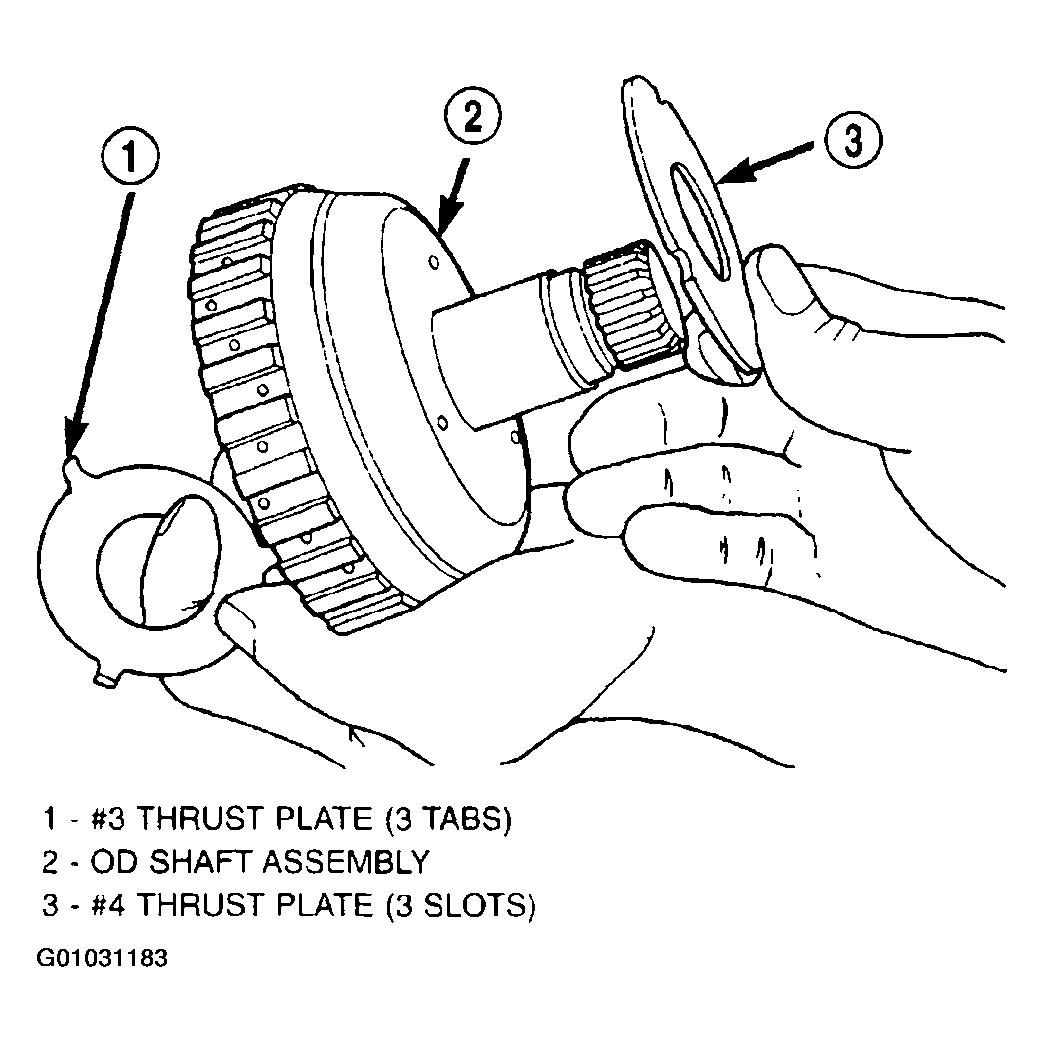 1

2

3

1 - #3 THRUST PLATE (3 TABS)
2 - OD SHAFT ASSEMBLY
3 - #4 THRUST PLATE (3 SLOTS)

G01031183