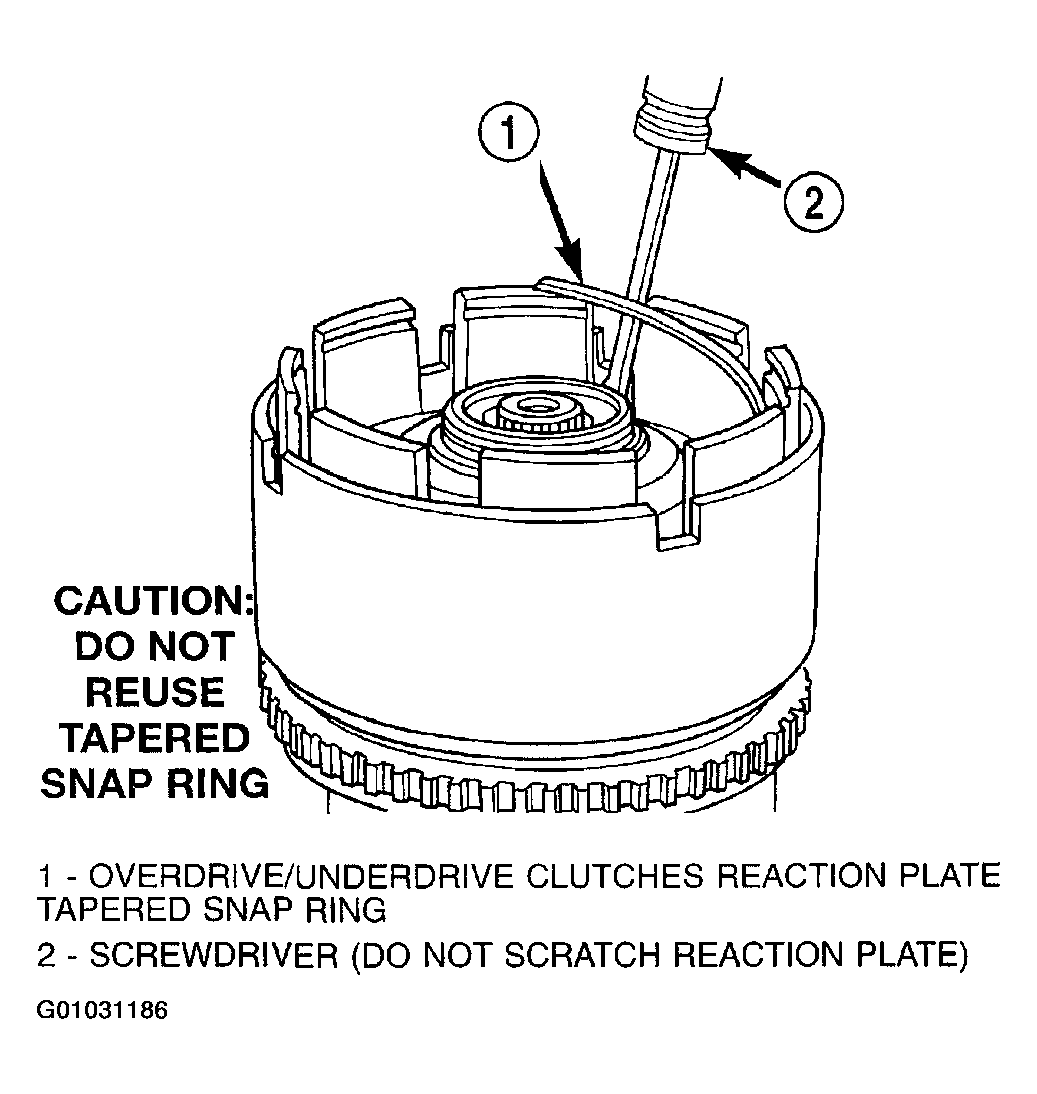 1

2

CAUTION: DO NOT REUSE TAPERED SNAP RING

1 - OVERDRIVE/UNDERDRIVE CLUTCHES REACTION PLATE TAPERED SNAP RING

2 - SCREWDRIVER (DO NOT SCRATCH REACTION PLATE)

G01031186