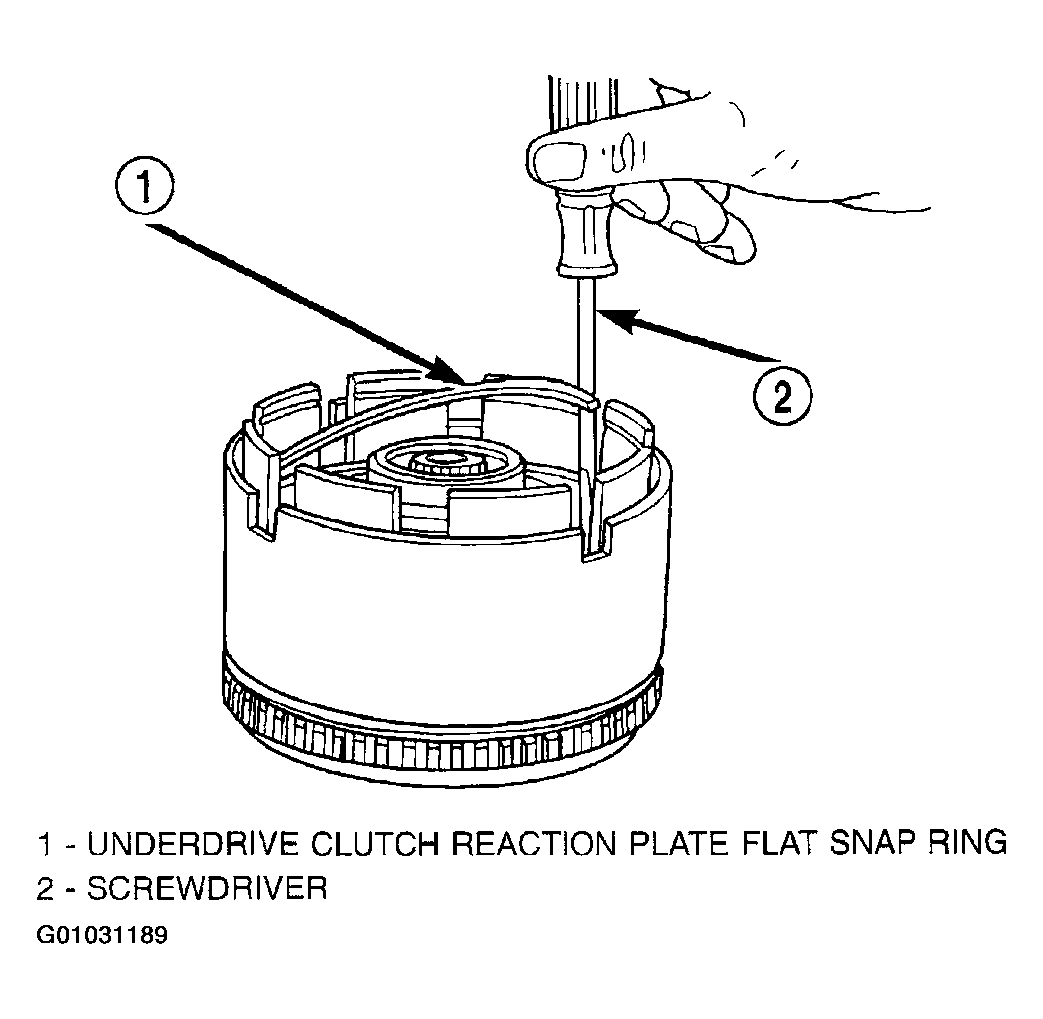 1

2

1 - UNDERDRIVE CLUTCH REACTION PLATE FLAT SNAP RING
2 - SCREWDRIVER

G01031189