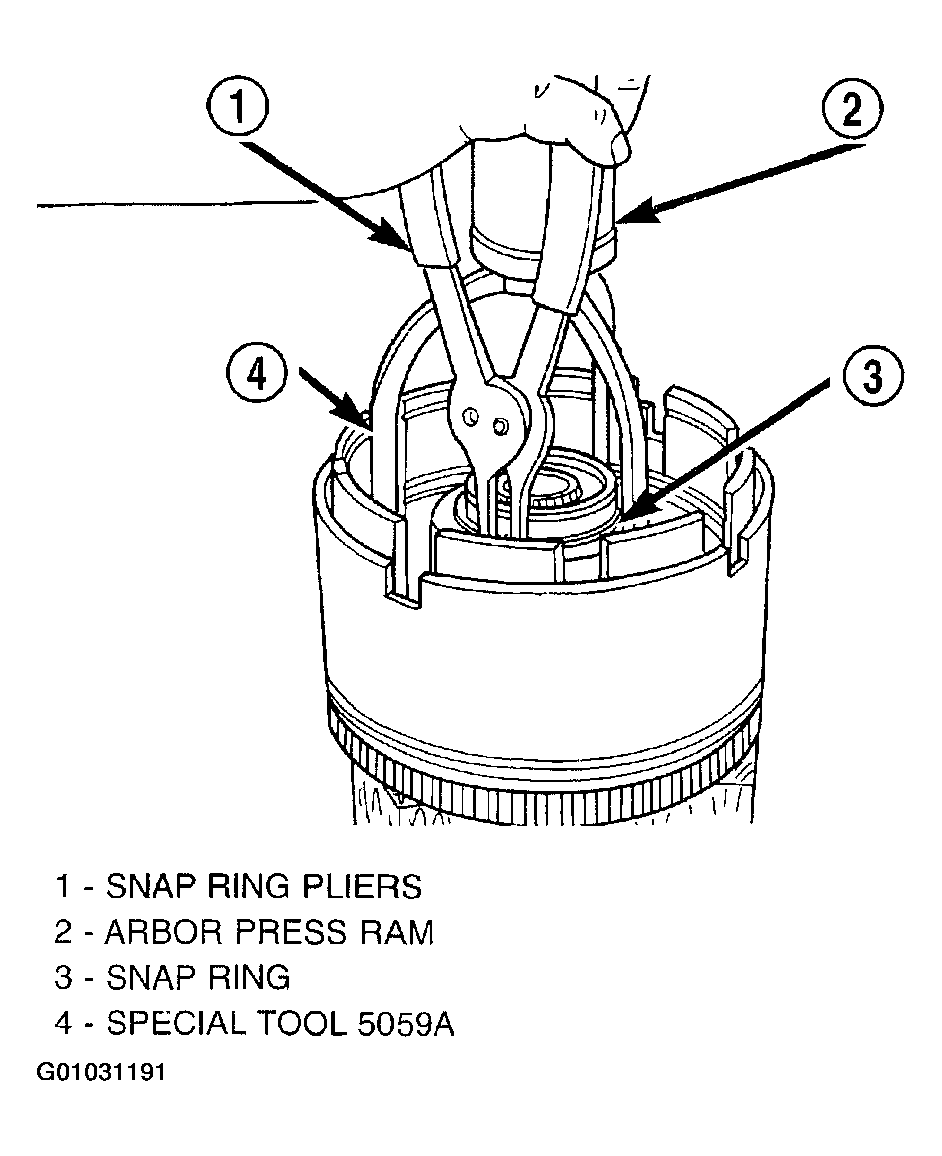 1
2
4
3

1 - SNAP RING PLIERS
2 - ARBOR PRESS RAM
3 - SNAP RING
4 - SPECIAL TOOL 5059A

G01031191