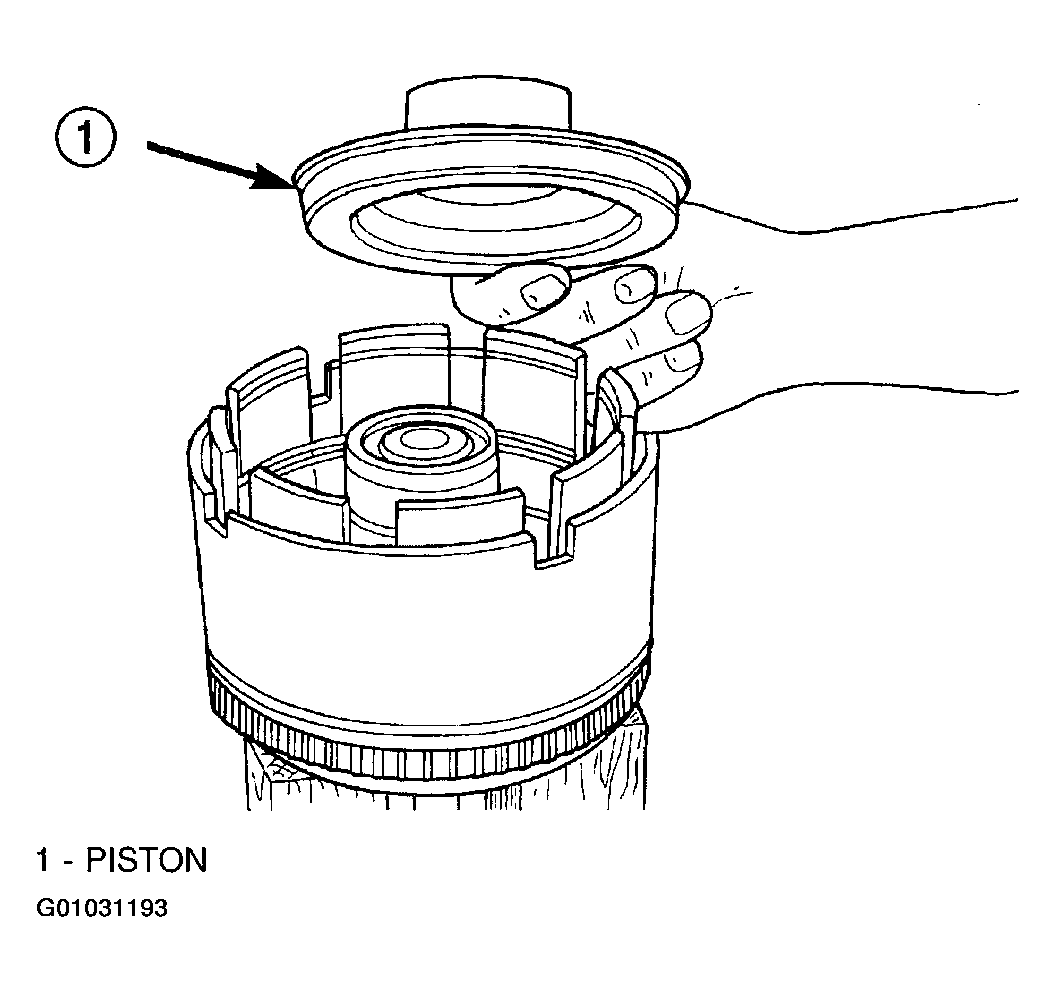 1

1 - PISTON

G01031193