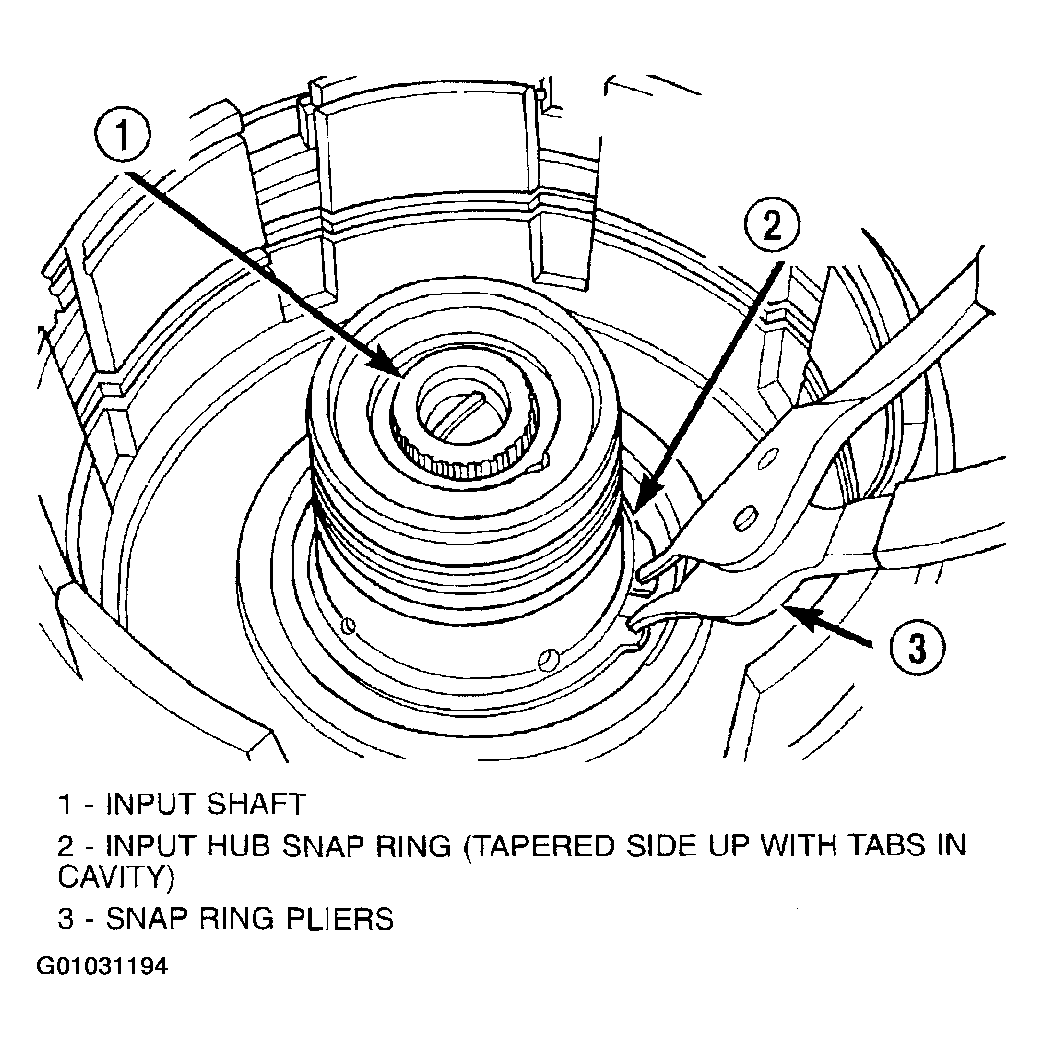 1

2

3

1 - INPUT SHAFT

2 - INPUT HUB SNAP RING (TAPERED SIDE UP WITH TABS IN CAVITY)

3 - SNAP RING PLIERS

G01031194