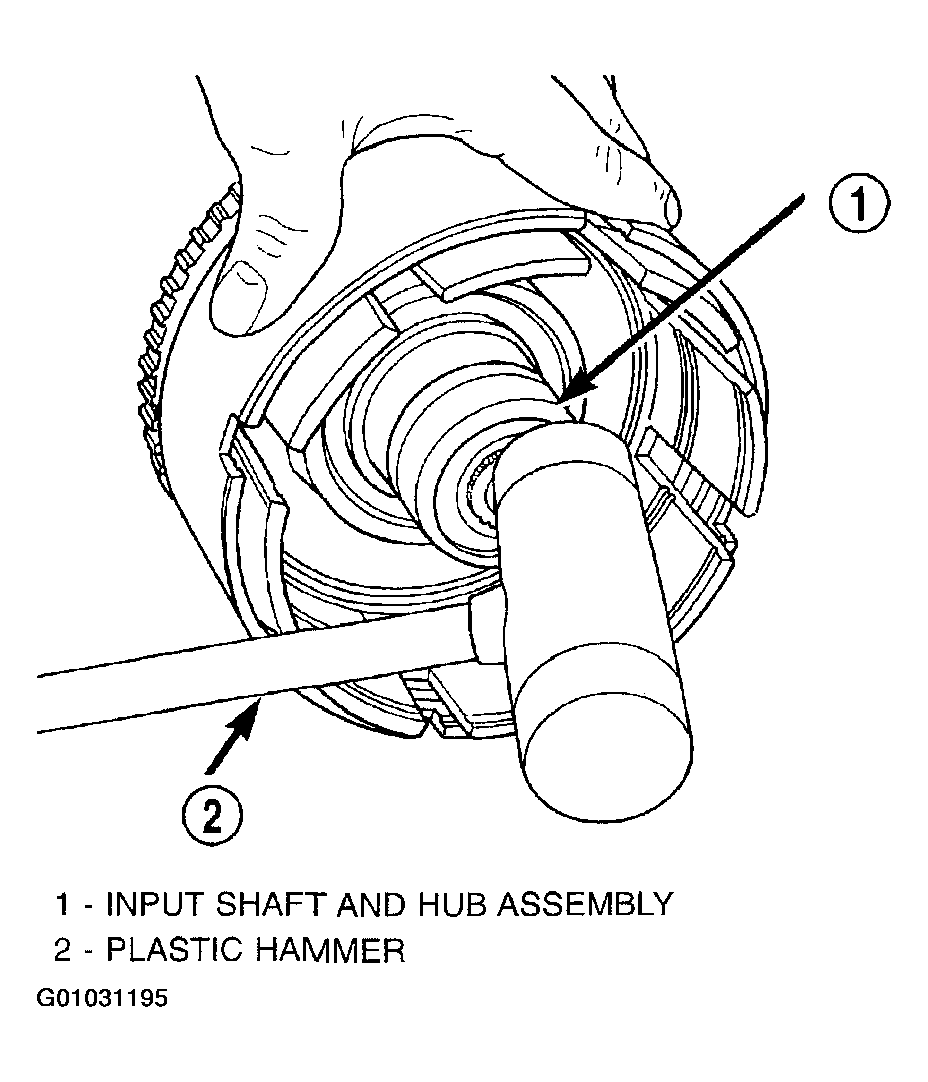 1

2

1 - INPUT SHAFT AND HUB ASSEMBLY
2 - PLASTIC HAMMER

G01031195