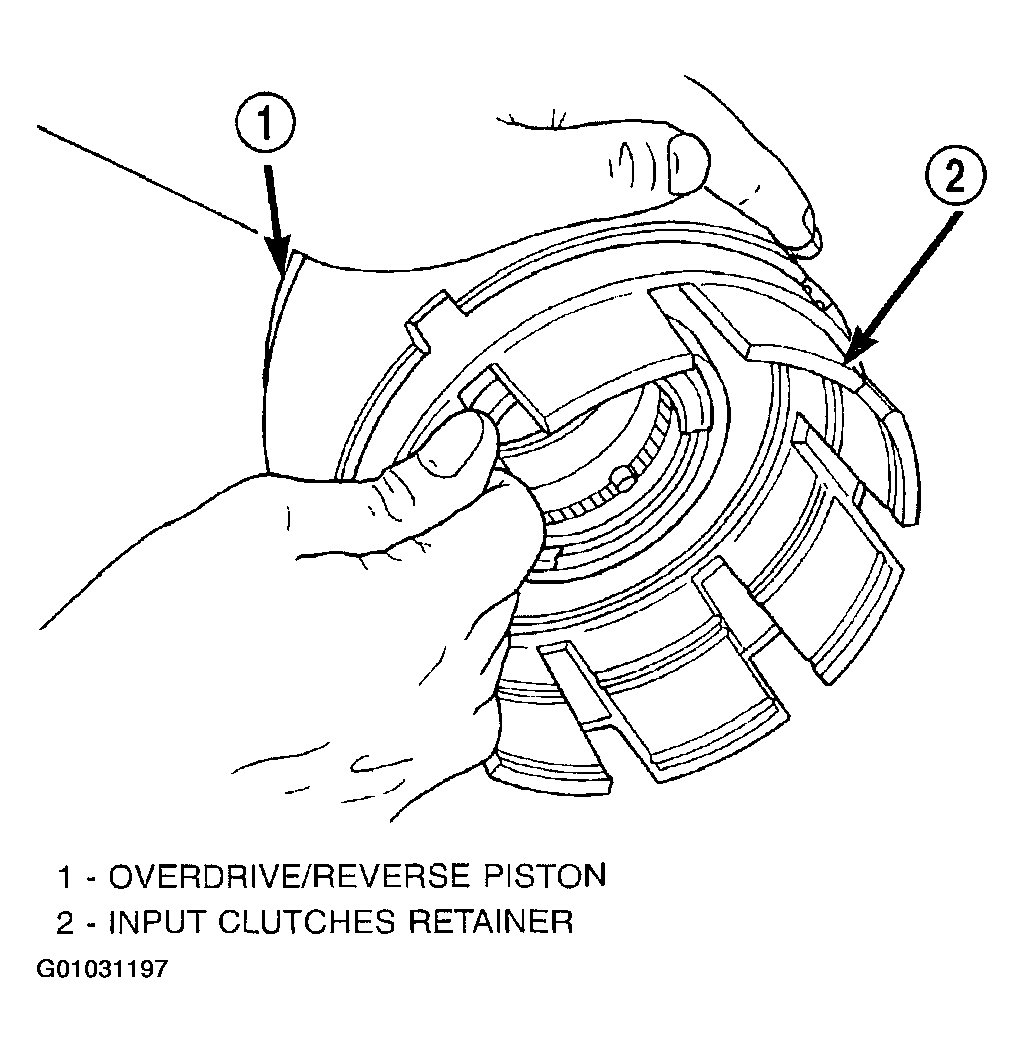 1

2

1 - OVERDRIVE/REVERSE PISTON
2 - INPUT CLUTCHES RETAINER

G01031197