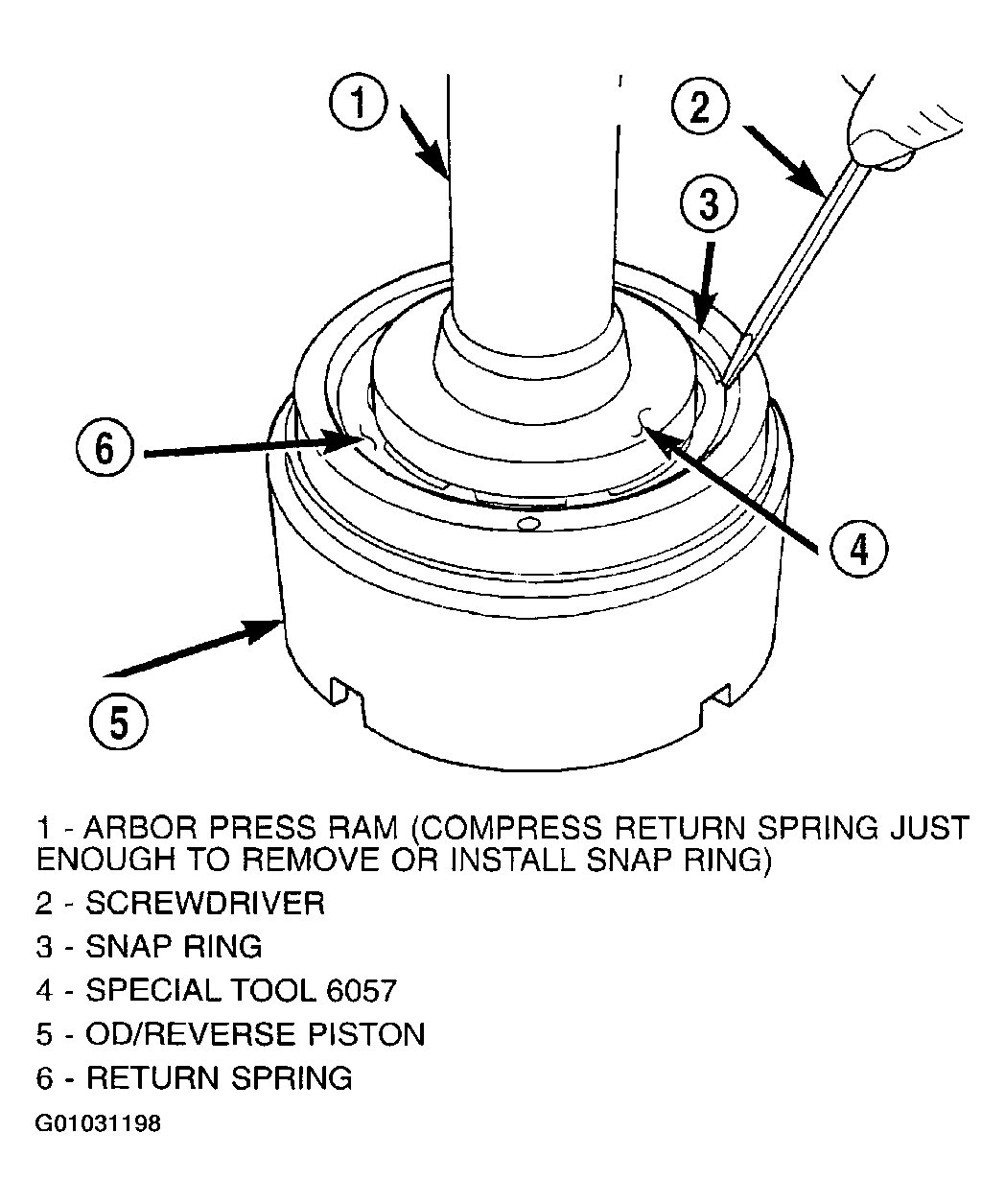 1
2
3
6
4
5

1 - ARBOR PRESS RAM (COMPRESS RETURN SPRING JUST ENOUGH TO REMOVE OR INSTALL SNAP RING)

2 - SCREWDRIVER

3 - SNAP RING

4 - SPECIAL TOOL 6057

5 - OD/REVERSE PISTON

6 - RETURN SPRING

G01031198