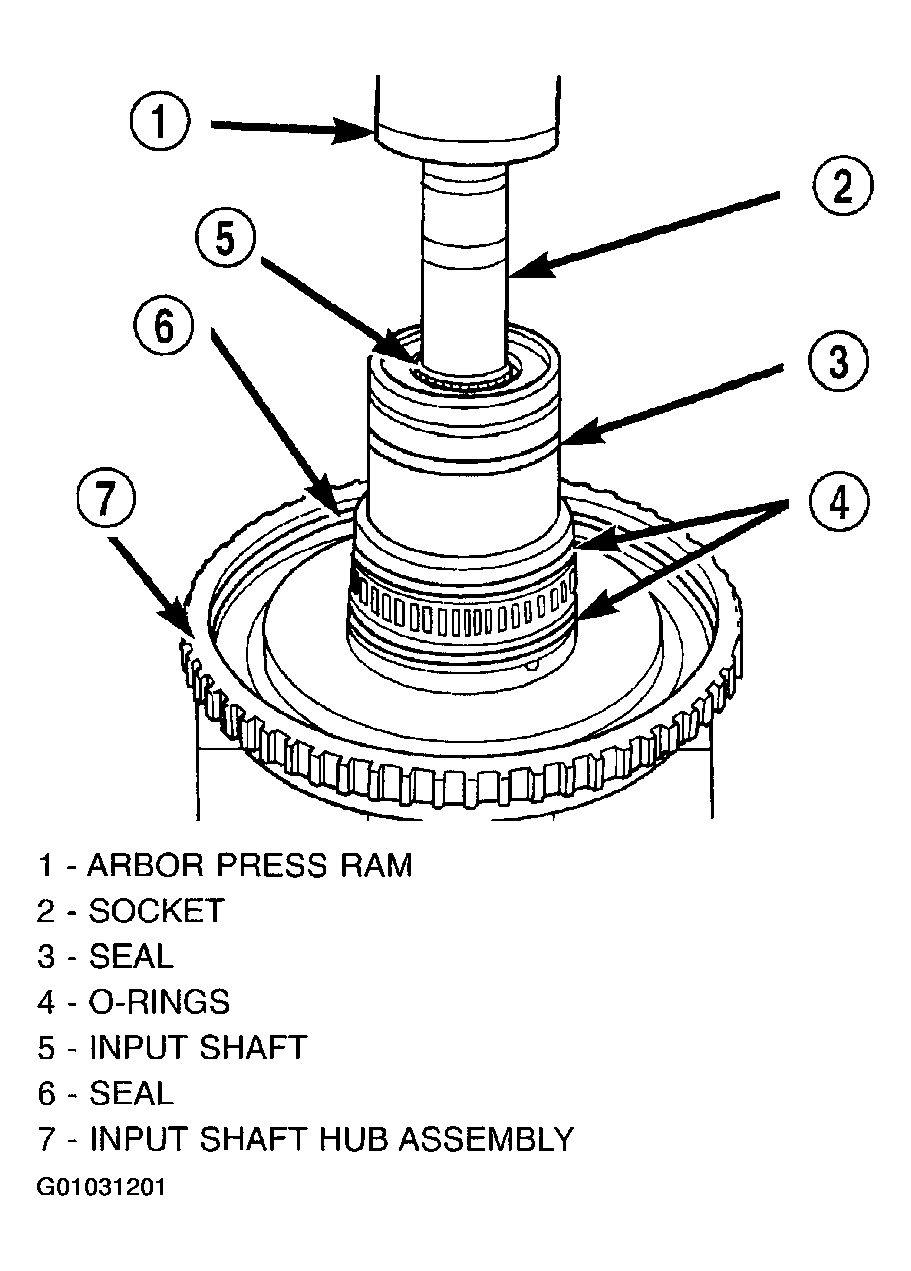 1
2
5
6
3
7
4

1 - ARBOR PRESS RAM
2 - SOCKET
3 - SEAL
4 - O-RINGS
5 - INPUT SHAFT
6 - SEAL
7 - INPUT SHAFT HUB ASSEMBLY

G01031201