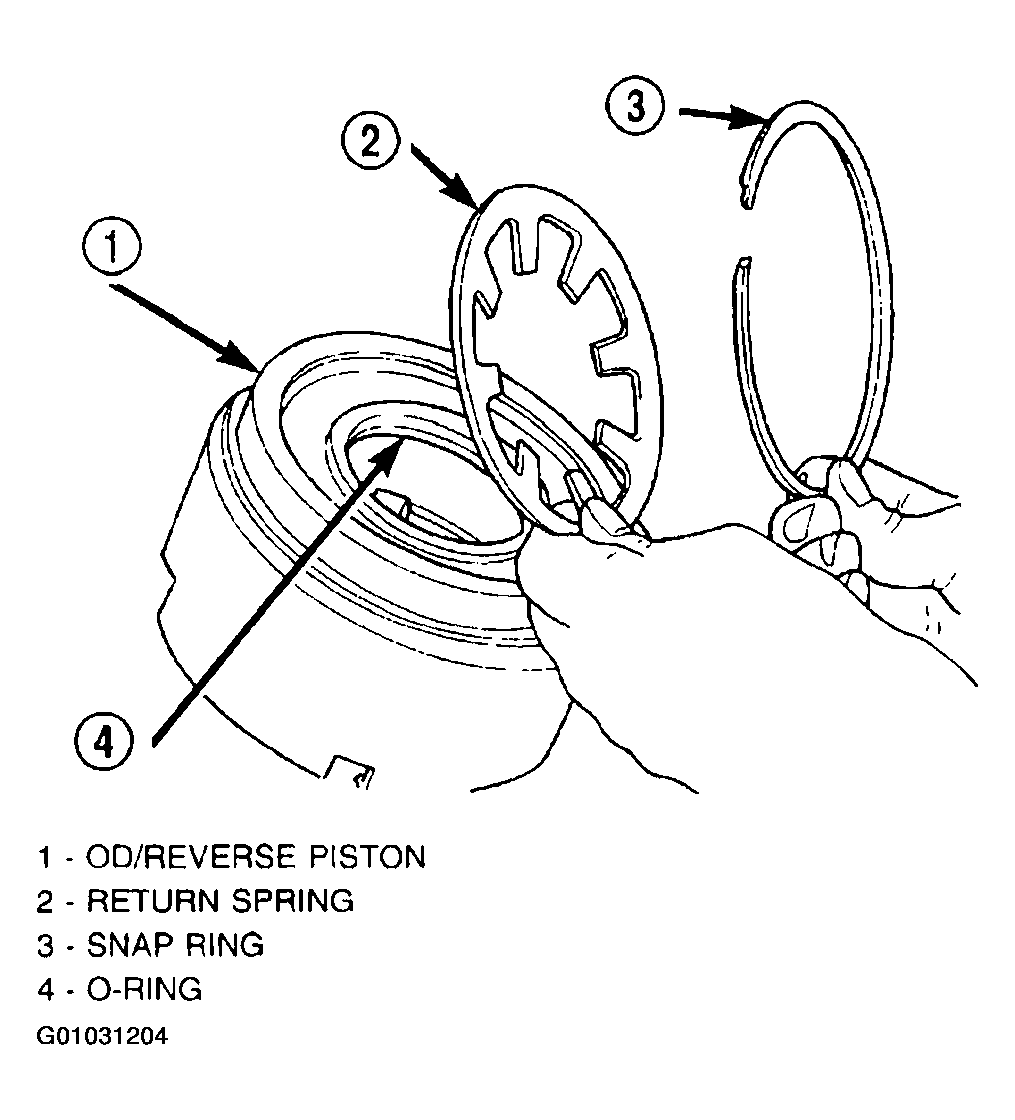 3

2

1

4

1 - OD/REVERSE PISTON
2 - RETURN SPRING
3 - SNAP RING
4 - O-RING

G01031204