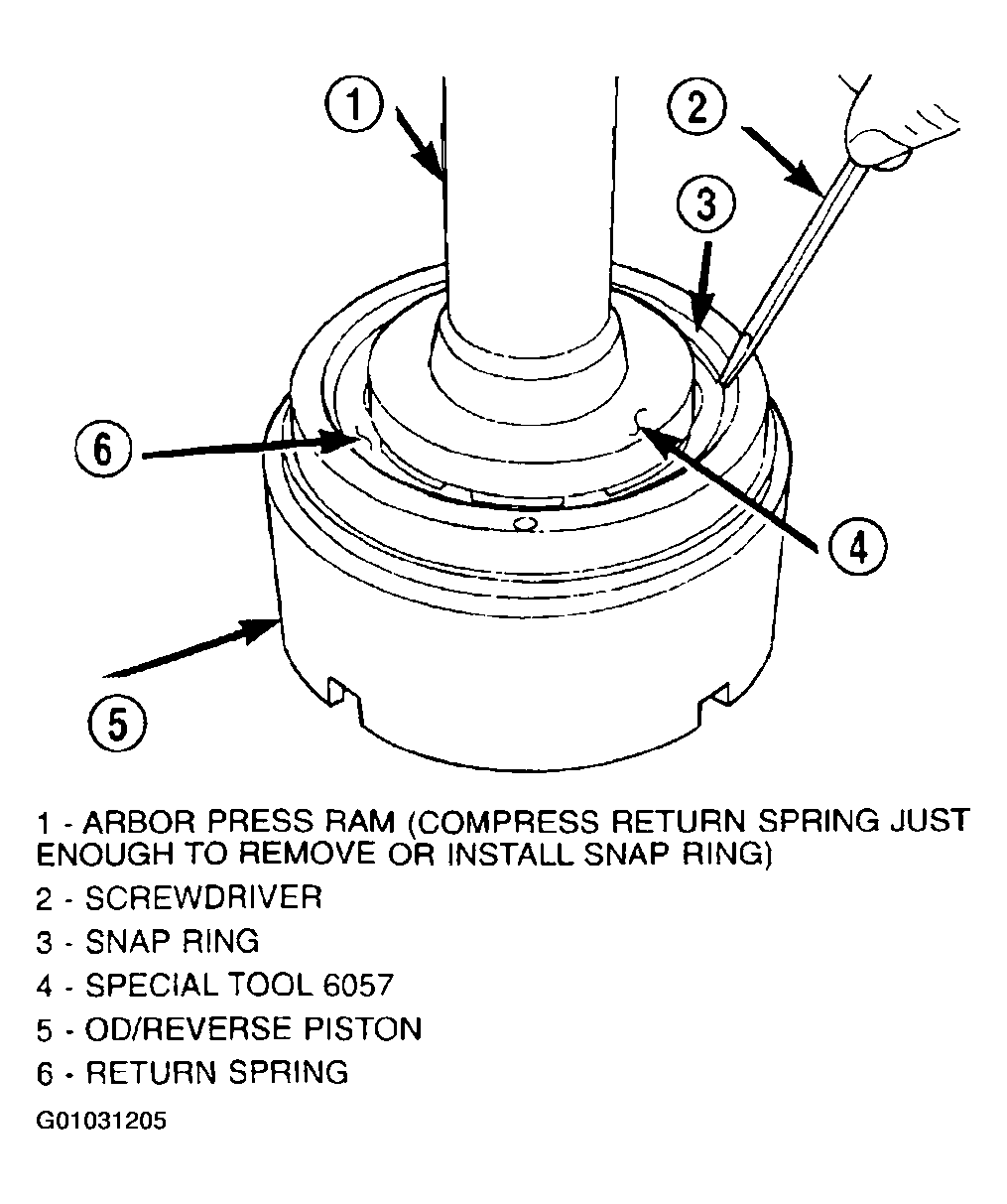 1
2
3
6
4
5

1 - ARBOR PRESS RAM (COMPRESS RETURN SPRING JUST ENOUGH TO REMOVE OR INSTALL SNAP RING)
2 - SCREWDRIVER
3 - SNAP RING
4 - SPECIAL TOOL 6057
5 - OD/REVERSE PISTON
6 - RETURN SPRING

G01031205