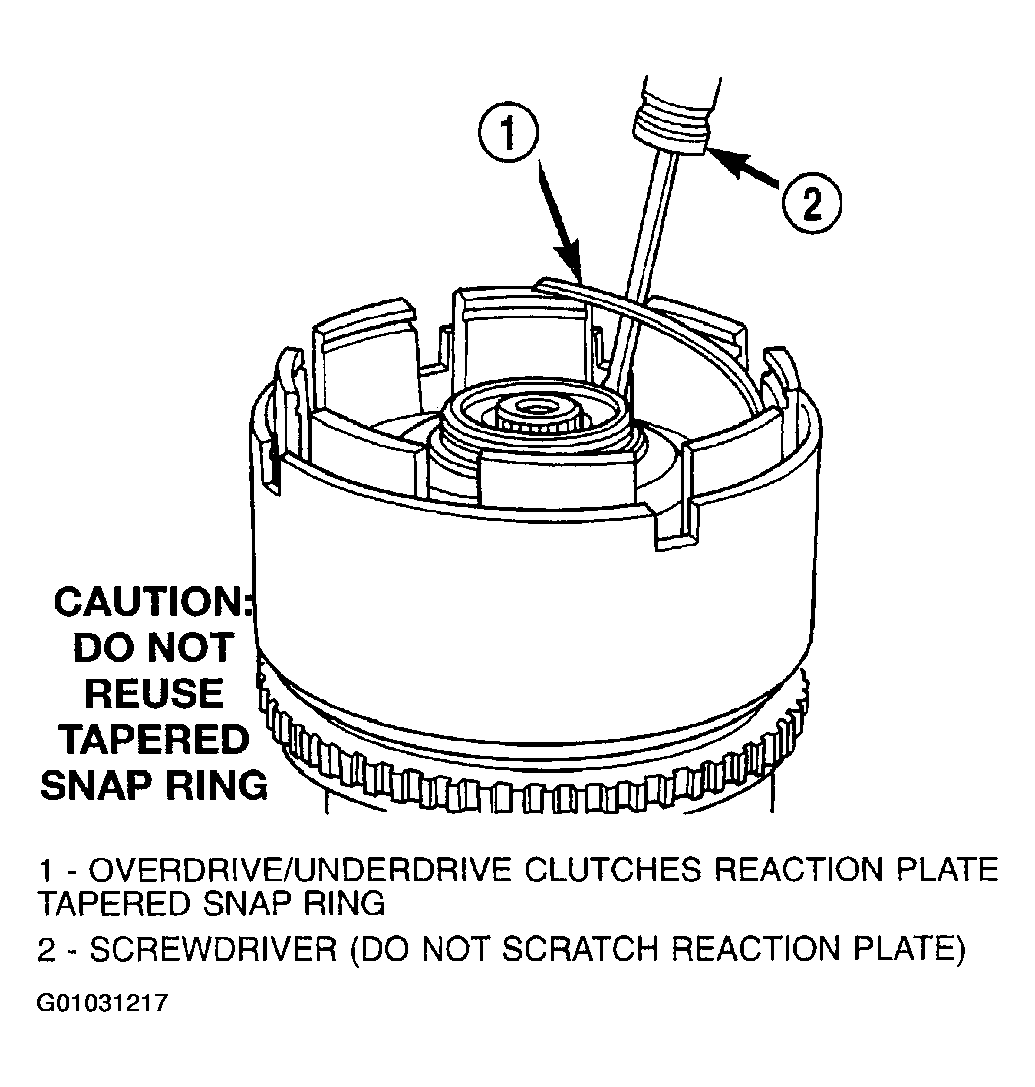 1

2

CAUTION:
DO NOT
REUSE
TAPERED
SNAP RING

1 - OVERDRIVE/UNDERDRIVE CLUTCHES REACTION PLATE TAPERED SNAP RING

2 - SCREWDRIVER (DO NOT SCRATCH REACTION PLATE)

G01031217