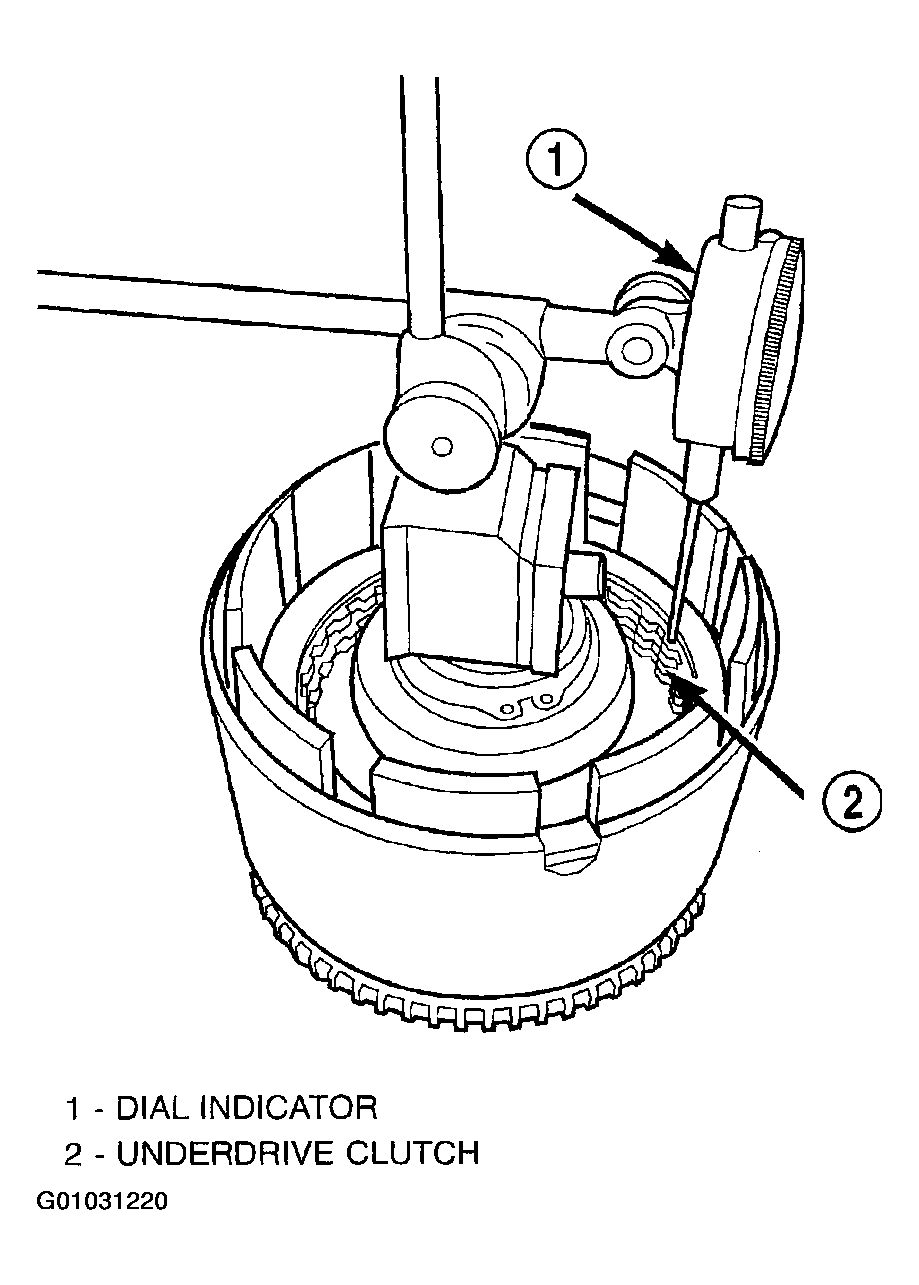 1

2

1 - DIAL INDICATOR
2 - UNDERDRIVE CLUTCH

G01031220