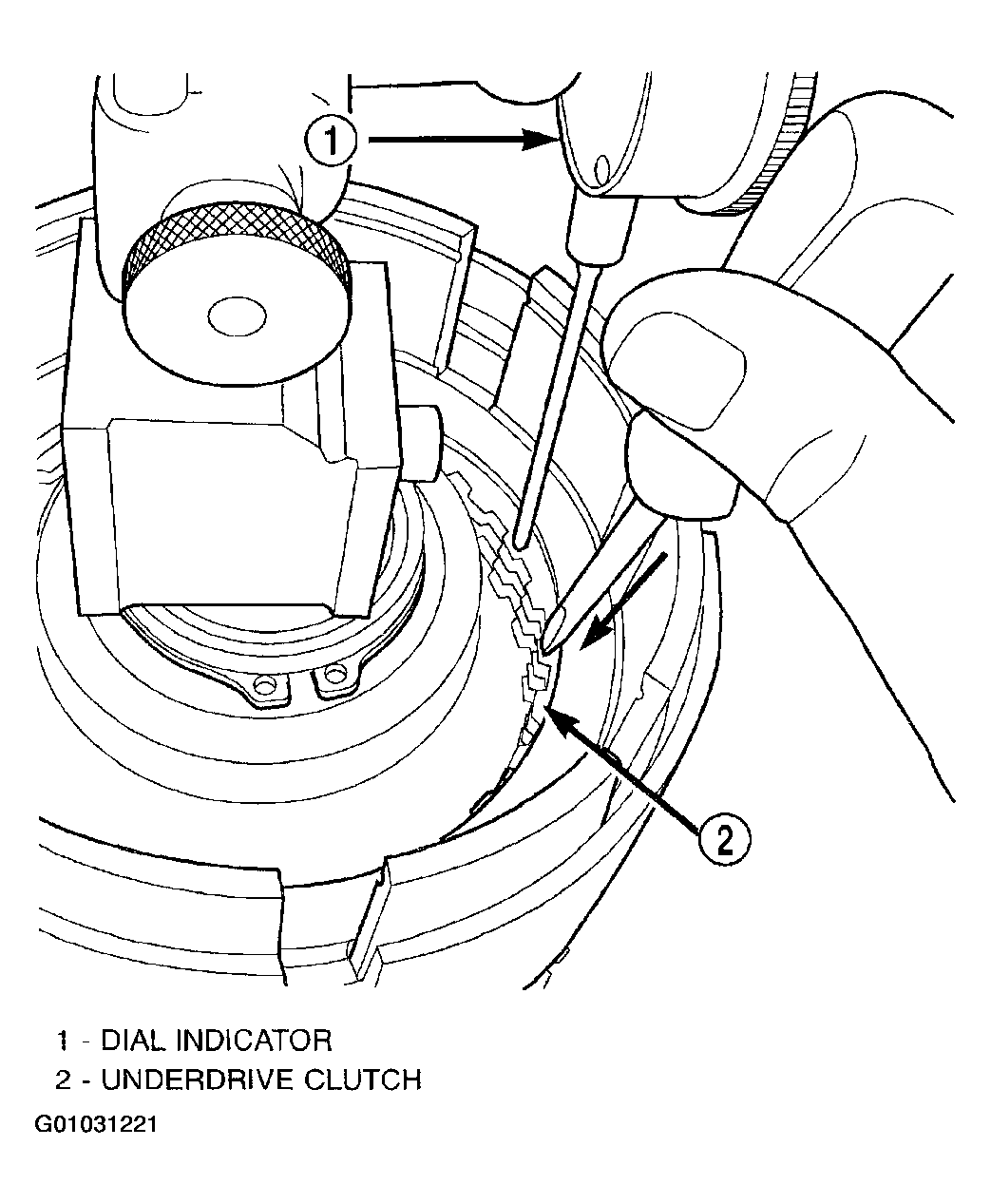 1

2

1 - DIAL INDICATOR
2 - UNDERDRIVE CLUTCH

G01031221