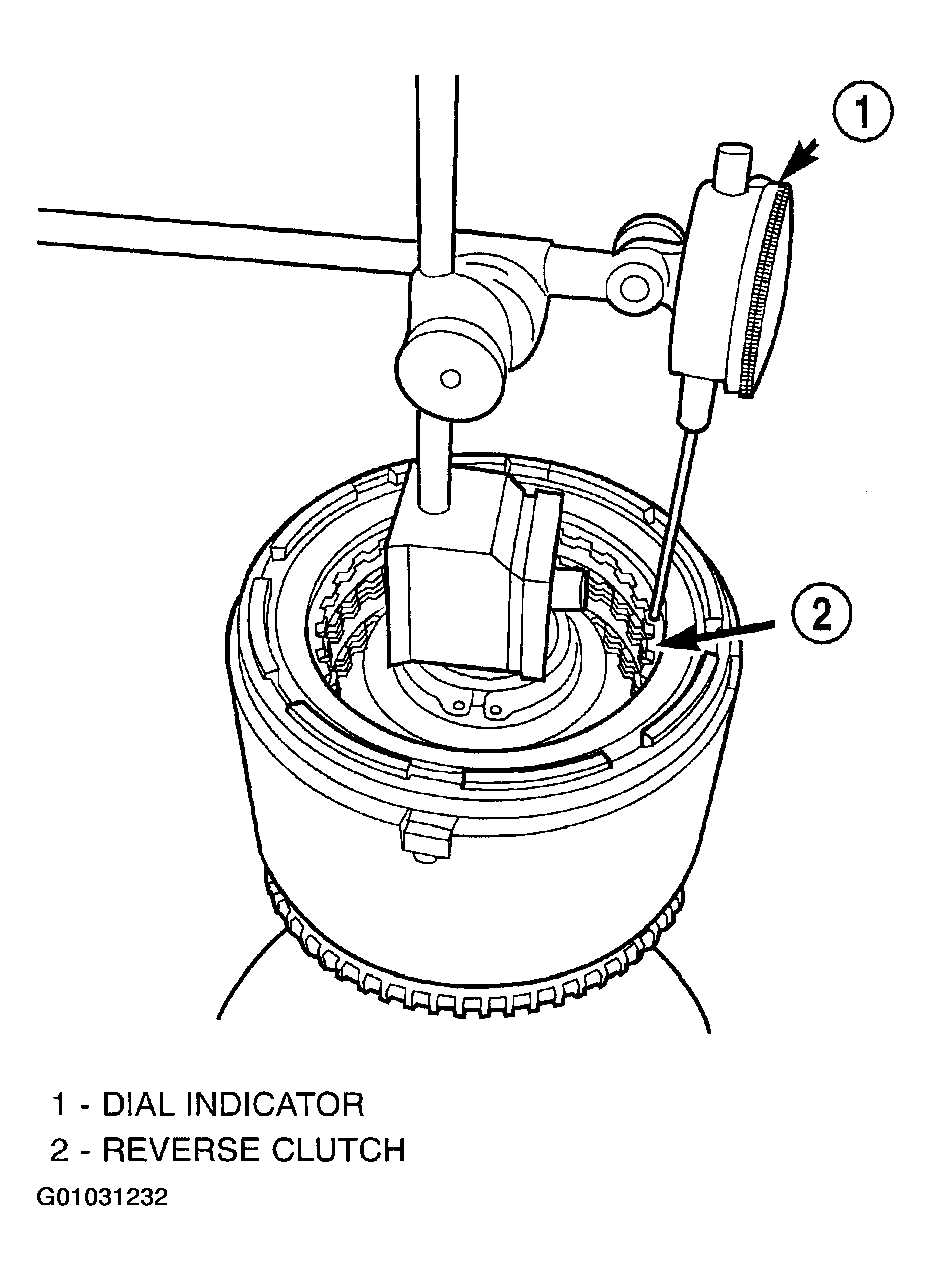 1

2

1 - DIAL INDICATOR
2 - REVERSE CLUTCH

G01031232