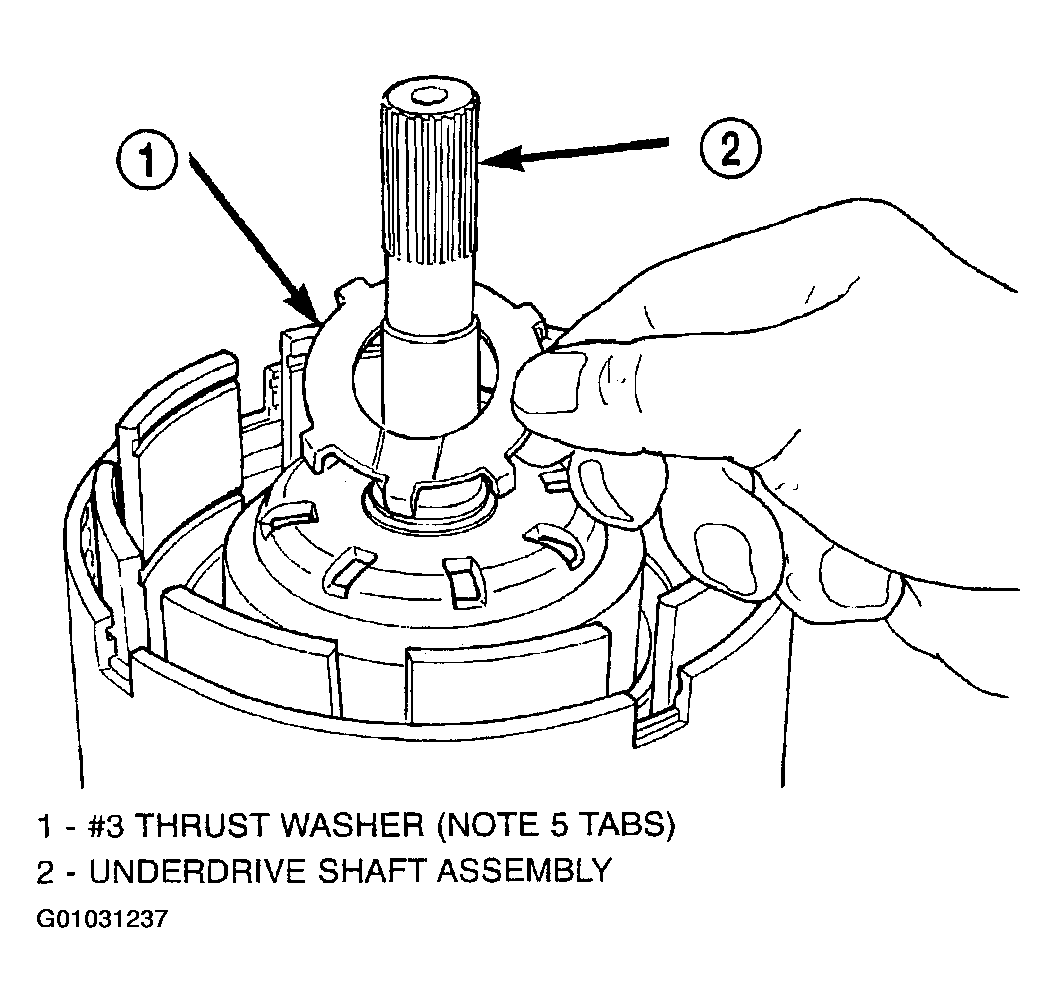 1

2

1 - #3 THRUST WASHER (NOTE 5 TABS)
2 - UNDERDRIVE SHAFT ASSEMBLY

G01031237