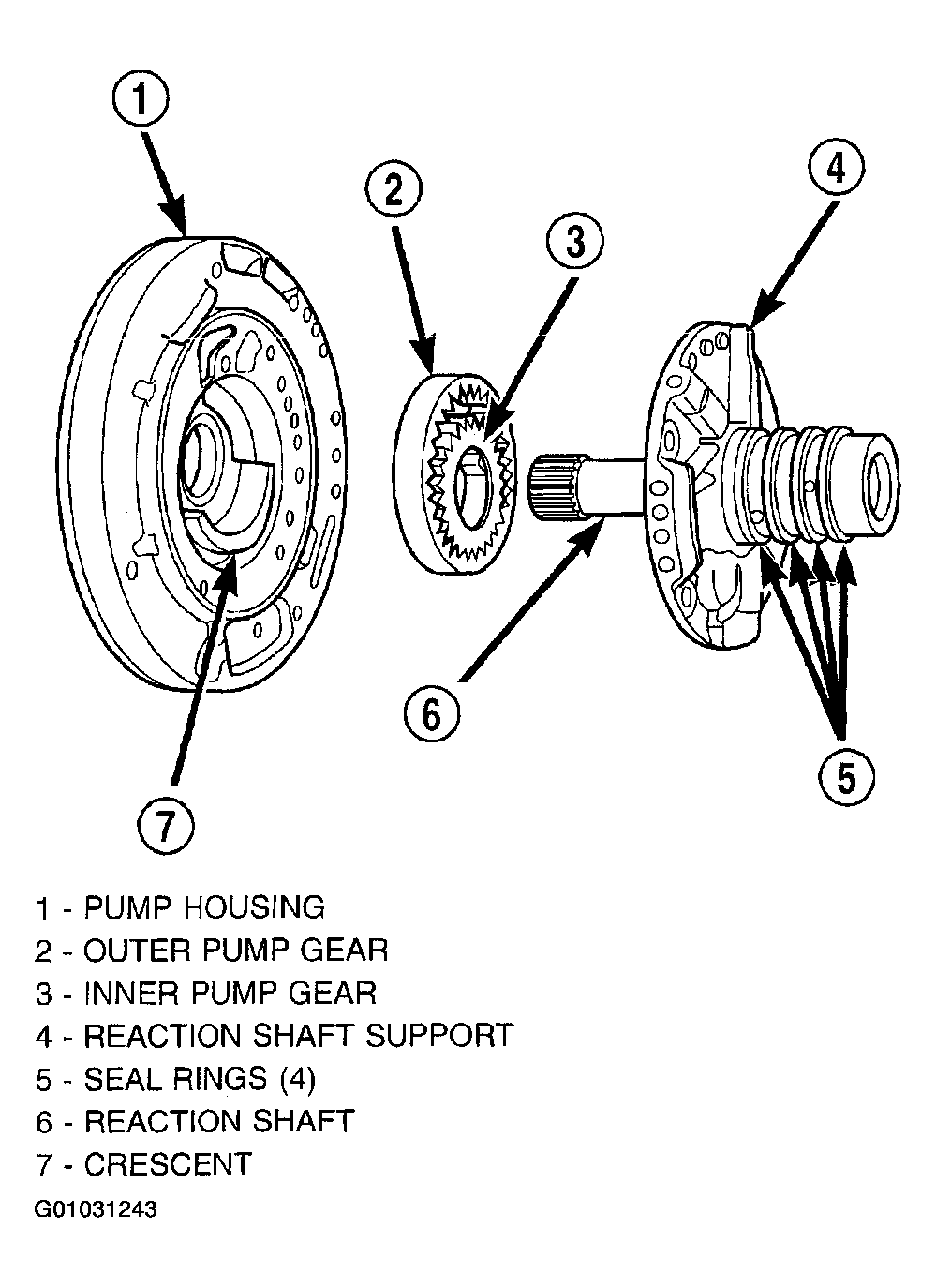 1
2
3
4
6
5
7

1 - PUMP HOUSING
2 - OUTER PUMP GEAR
3 - INNER PUMP GEAR
4 - REACTION SHAFT SUPPORT
5 - SEAL RINGS (4)
6 - REACTION SHAFT
7 - CRESCENT

G01031243