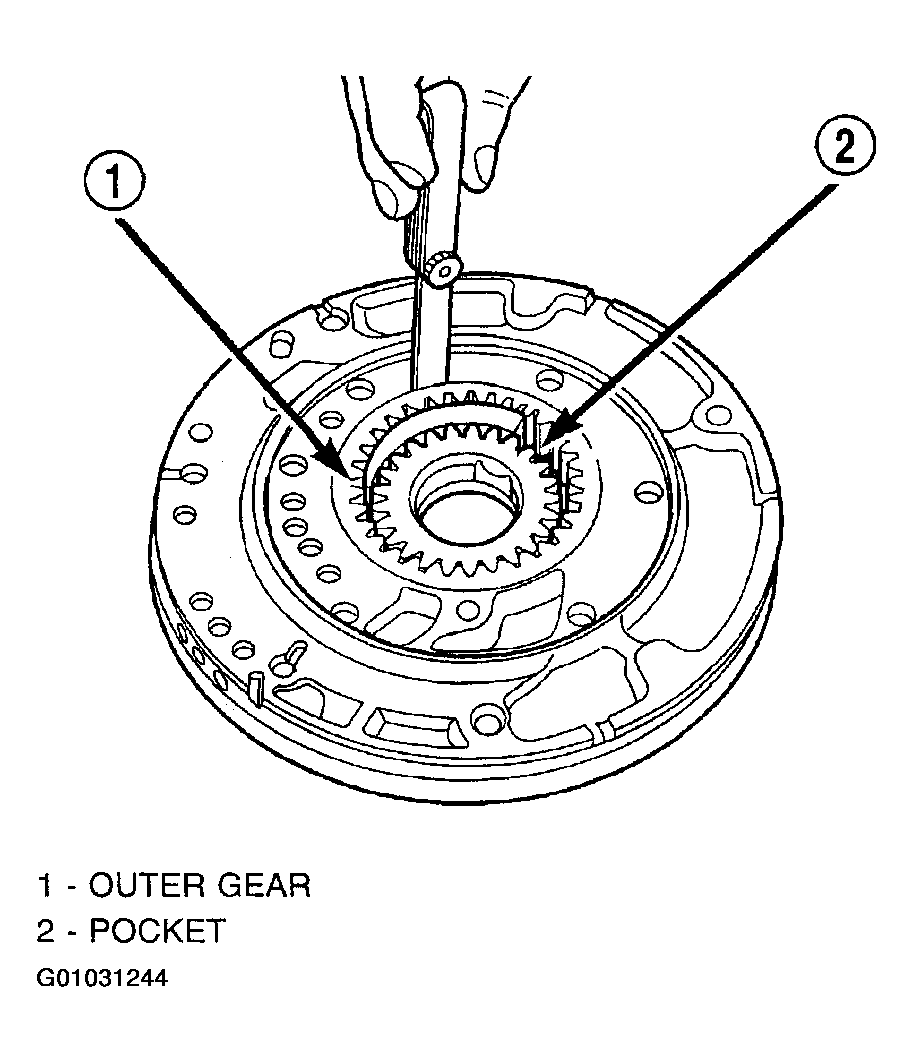 1

2

1 - OUTER GEAR
2 - POCKET
G01031244