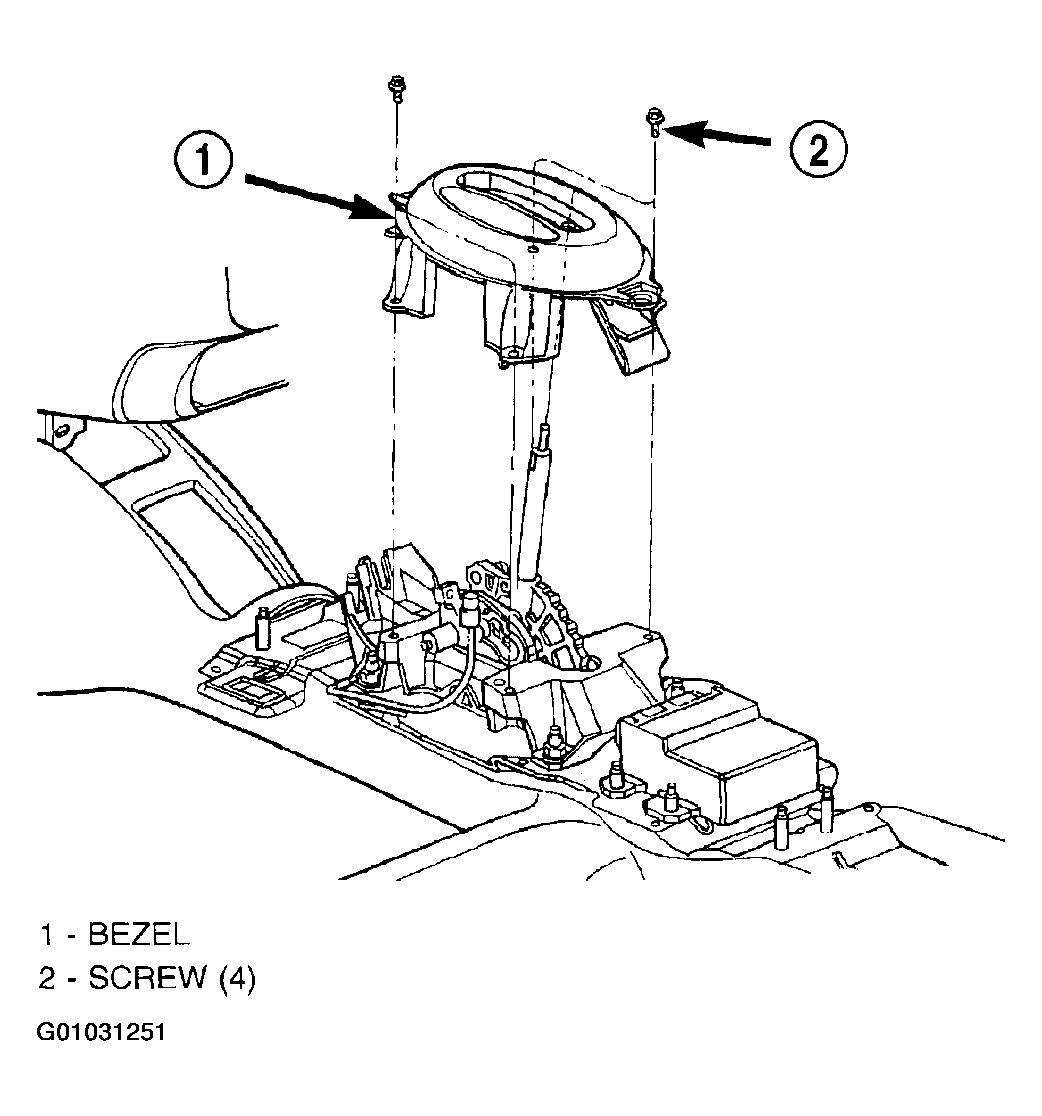 1

2

1 - BEZEL
2 - SCREW (4)

G01031251