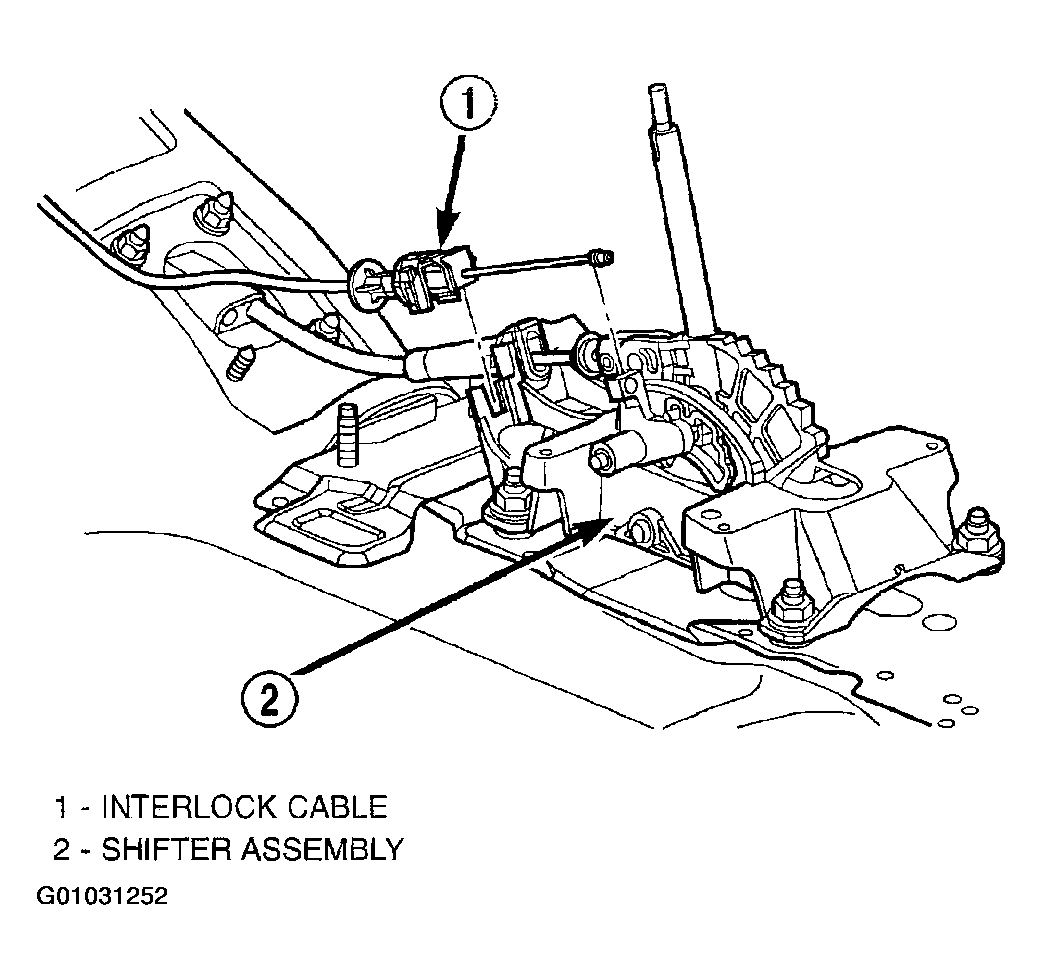 1

2

1 - INTERLOCK CABLE
2 - SHIFTER ASSEMBLY

G01031252