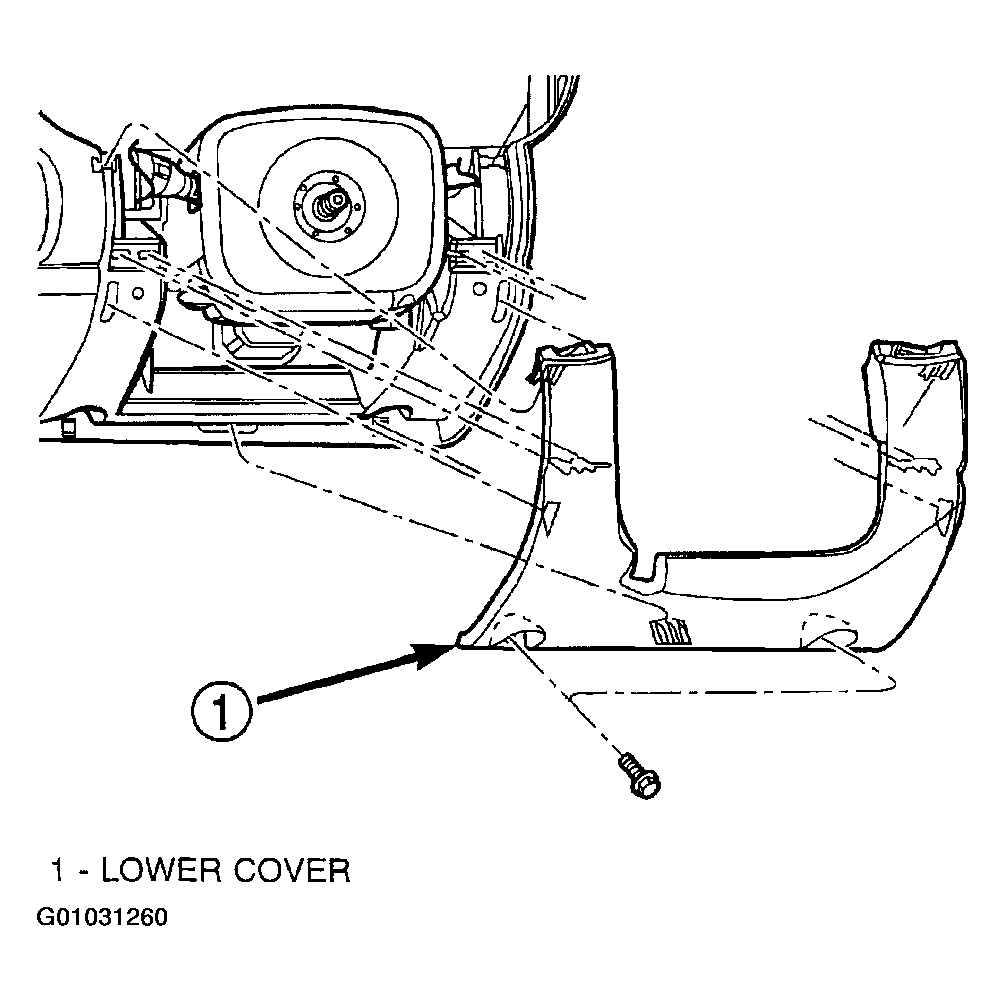 1

1 - LOWER COVER

G01031260