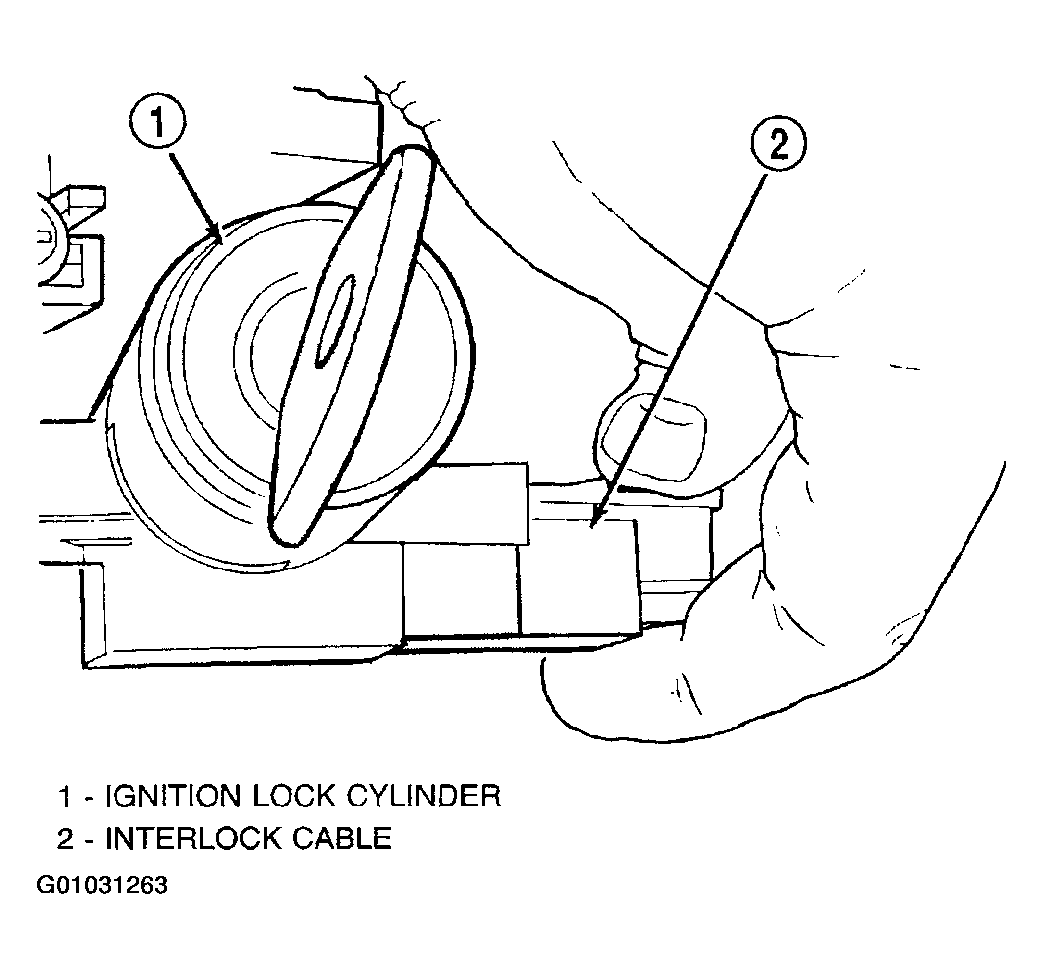 1

2

1 - IGNITION LOCK CYLINDER
2 - INTERLOCK CABLE

G01031263