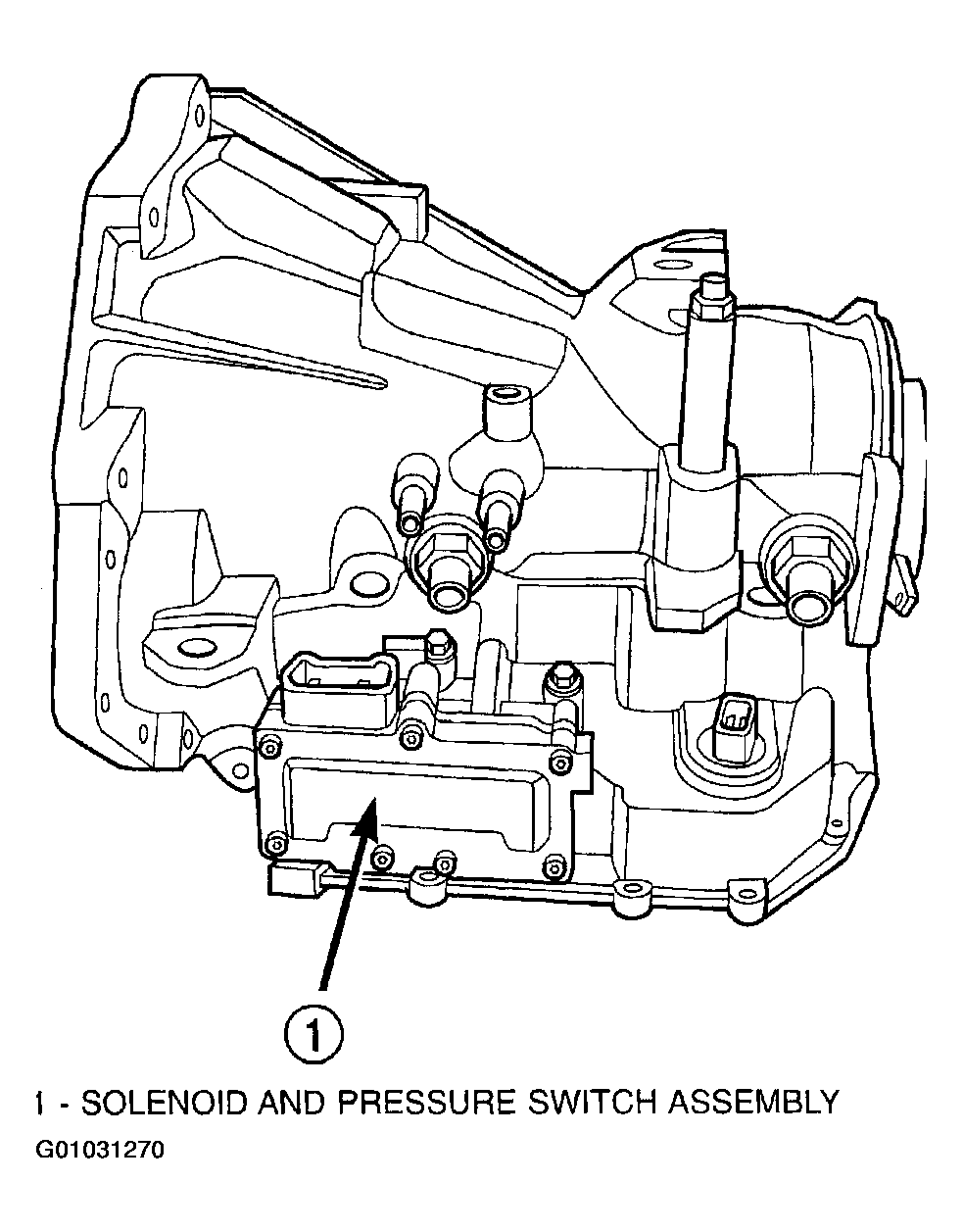 1

1 - SOLENOID AND PRESSURE SWITCH ASSEMBLY

G01031270