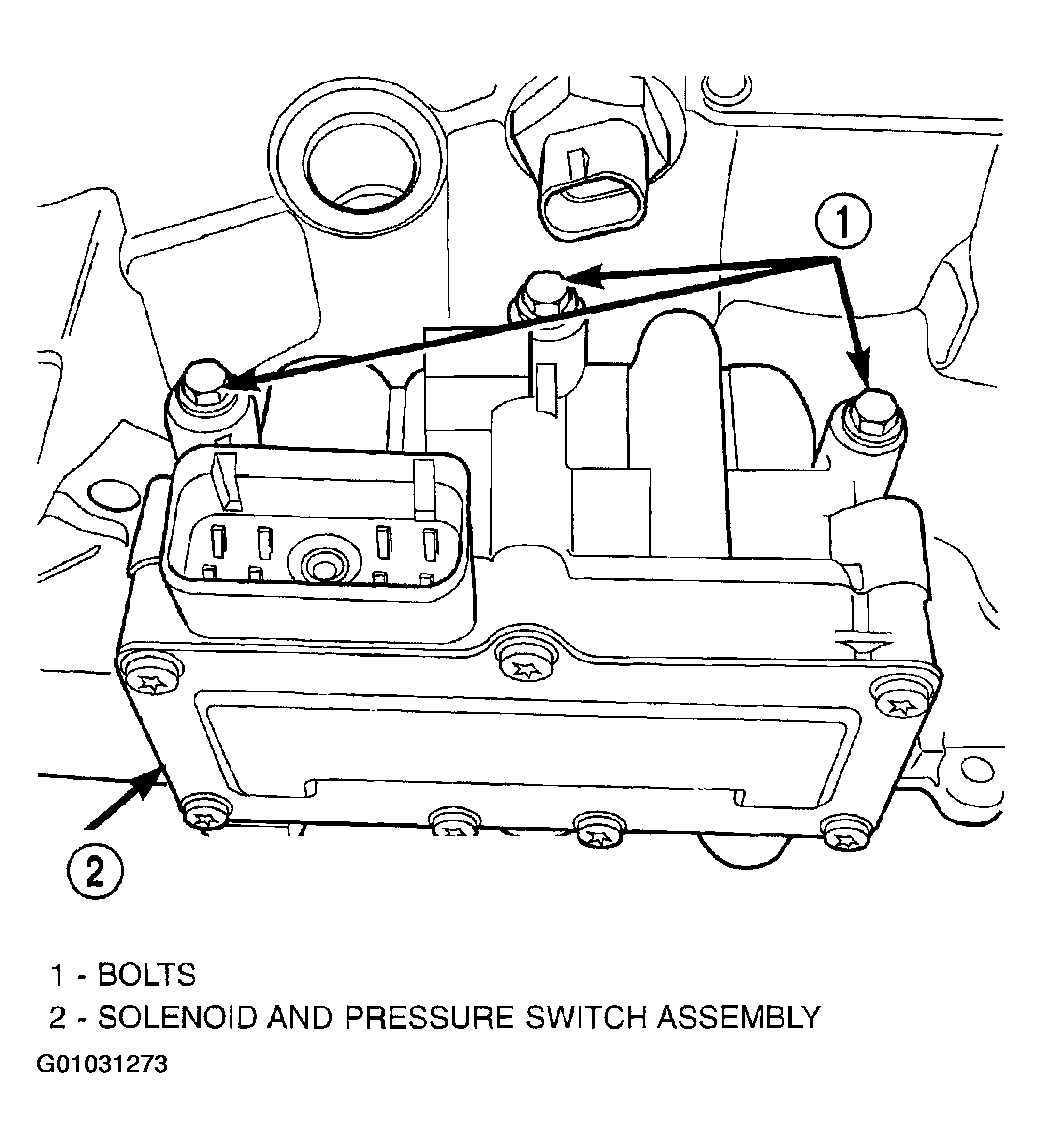 1

2

1 - BOLTS

2 - SOLENOID AND PRESSURE SWITCH ASSEMBLY

G01031273