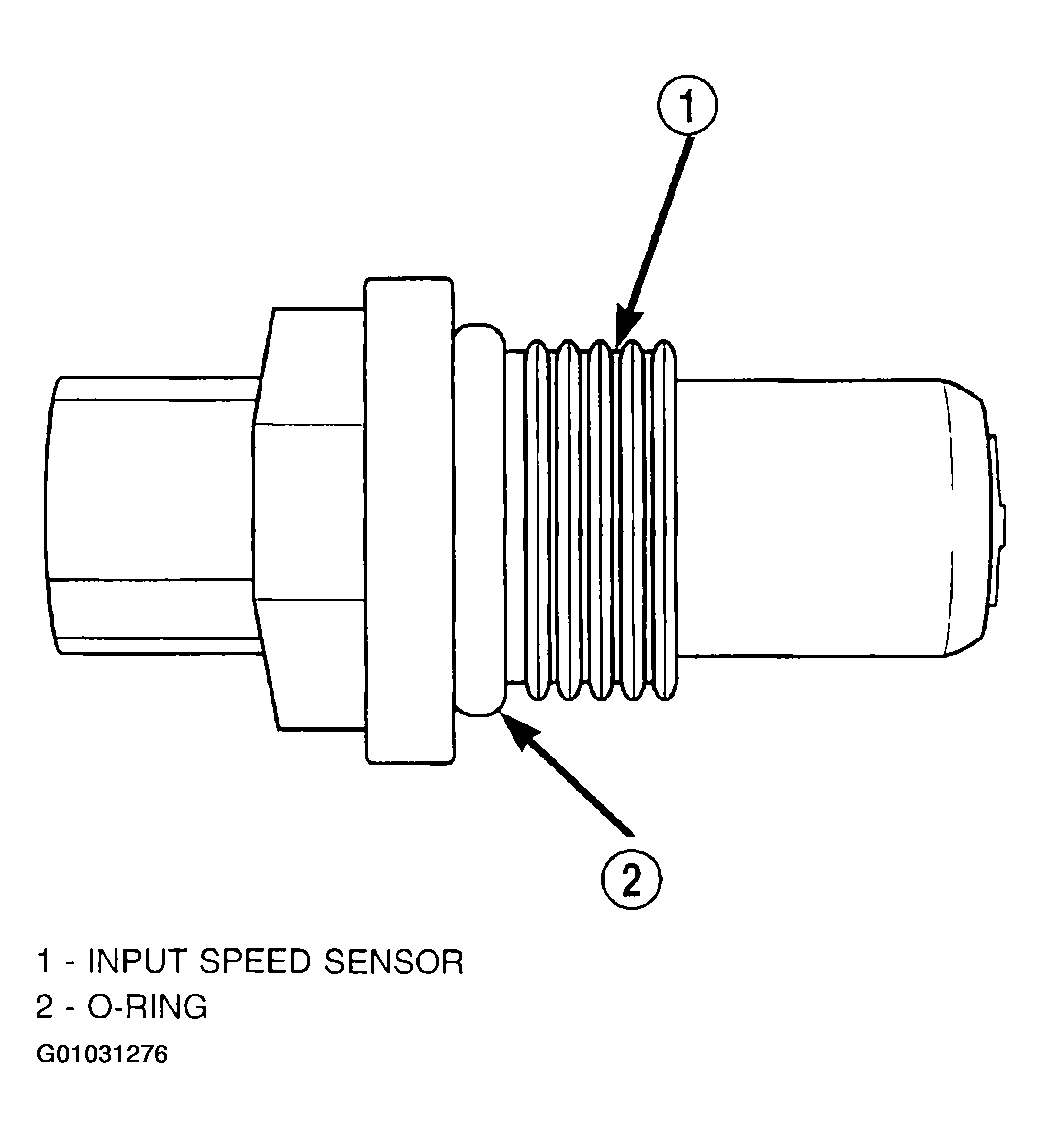 1

2

1 - INPUT SPEED SENSOR
2 - O-RING
G01031276