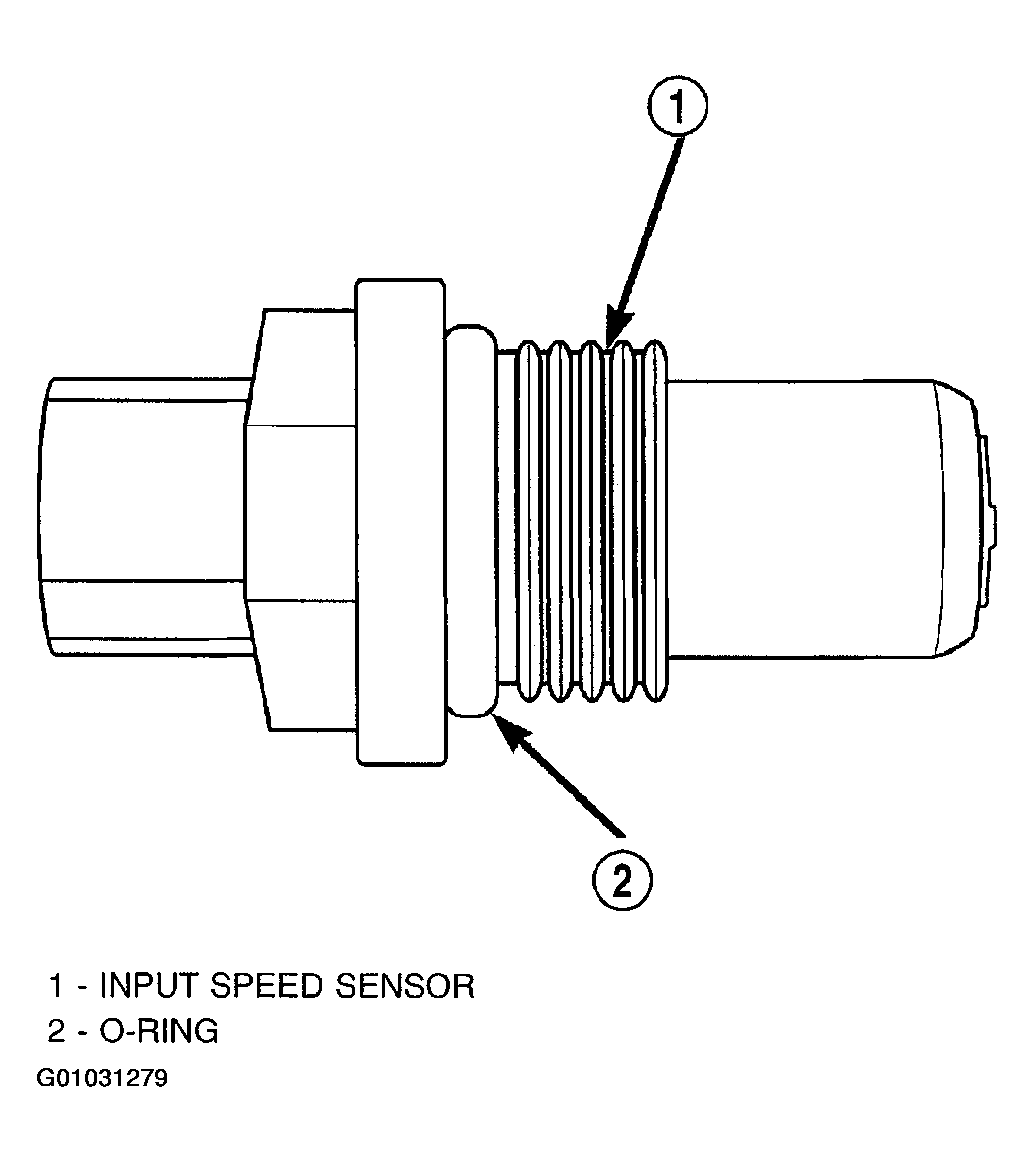 1

2

1 - INPUT SPEED SENSOR
2 - O-RING
G01031279