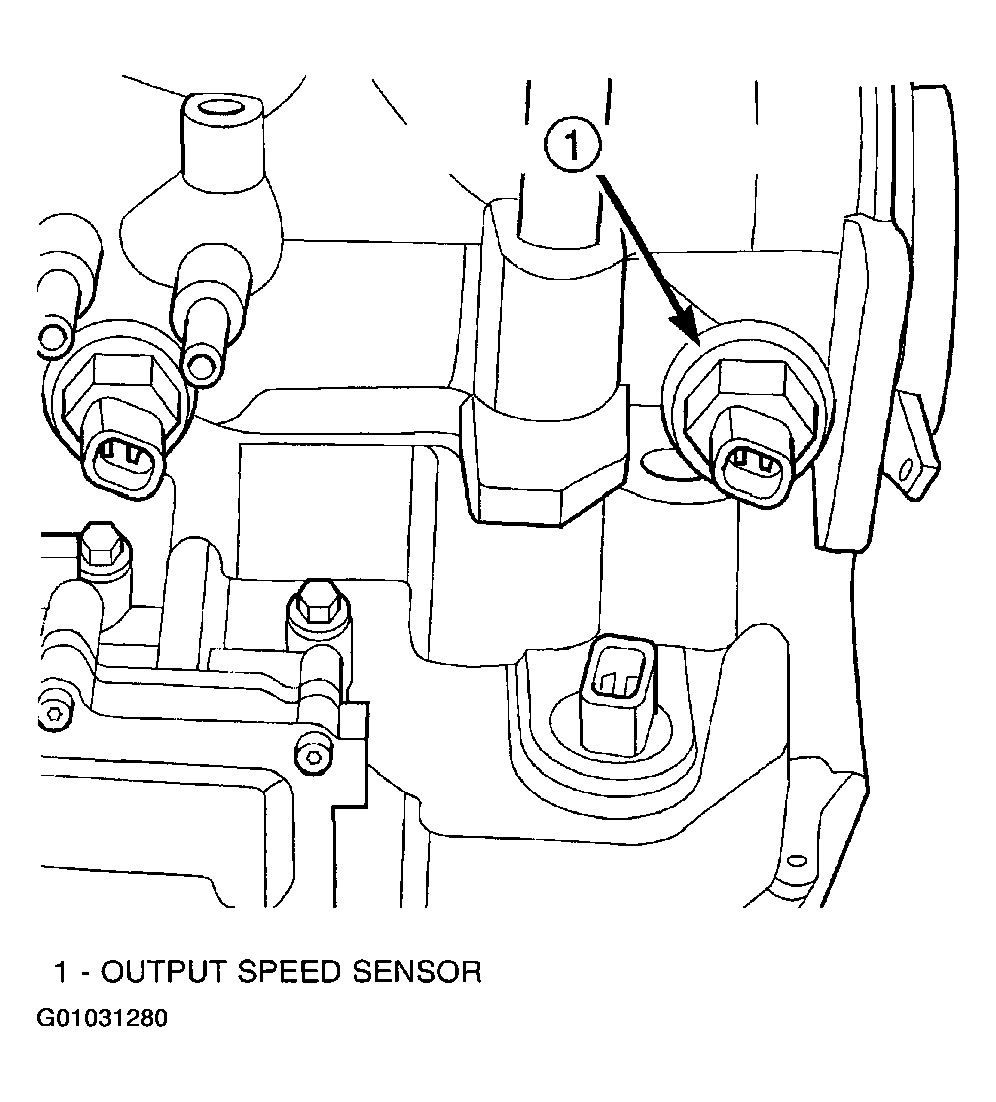 1

1 - OUTPUT SPEED SENSOR

G01031280