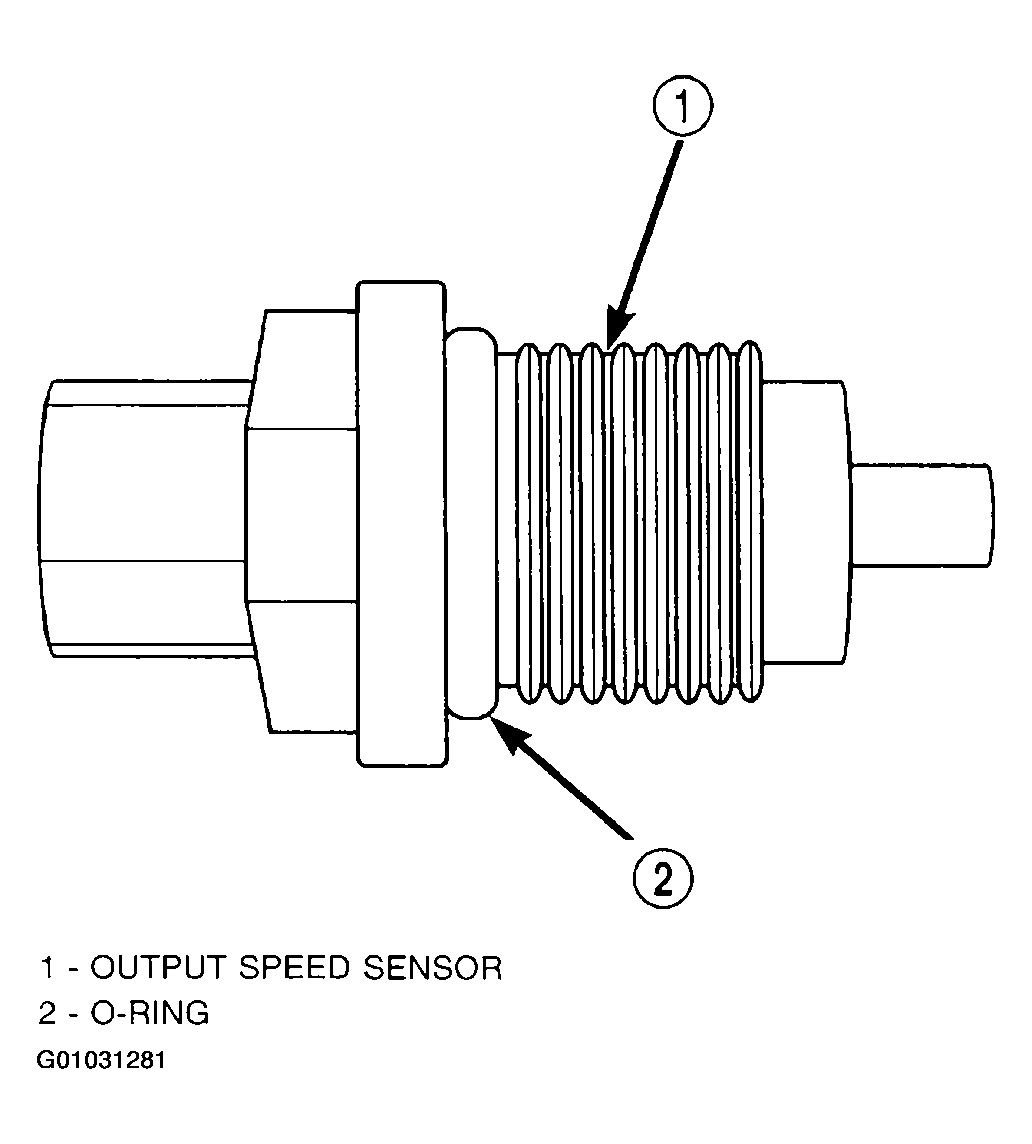 1

2

1 - OUTPUT SPEED SENSOR
2 - O-RING
G01031281