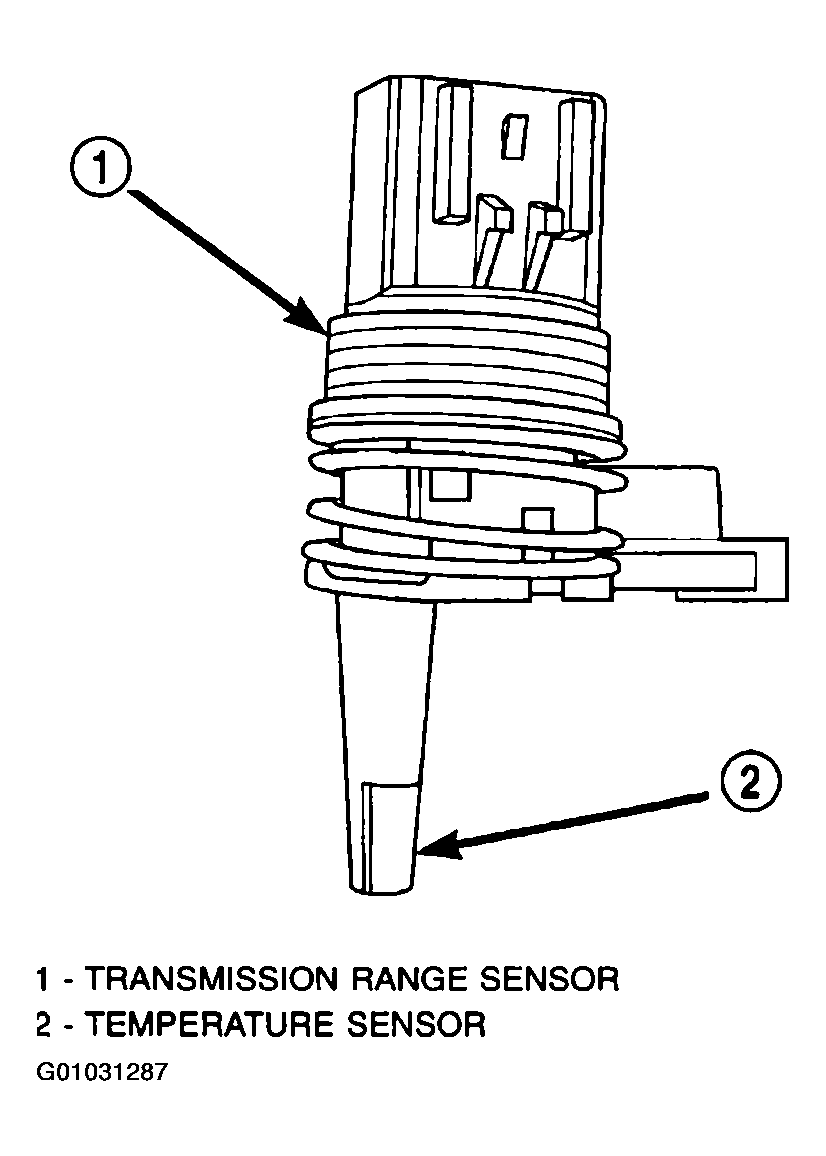 1

2

1 - TRANSMISSION RANGE SENSOR
2 - TEMPERATURE SENSOR
G01031287