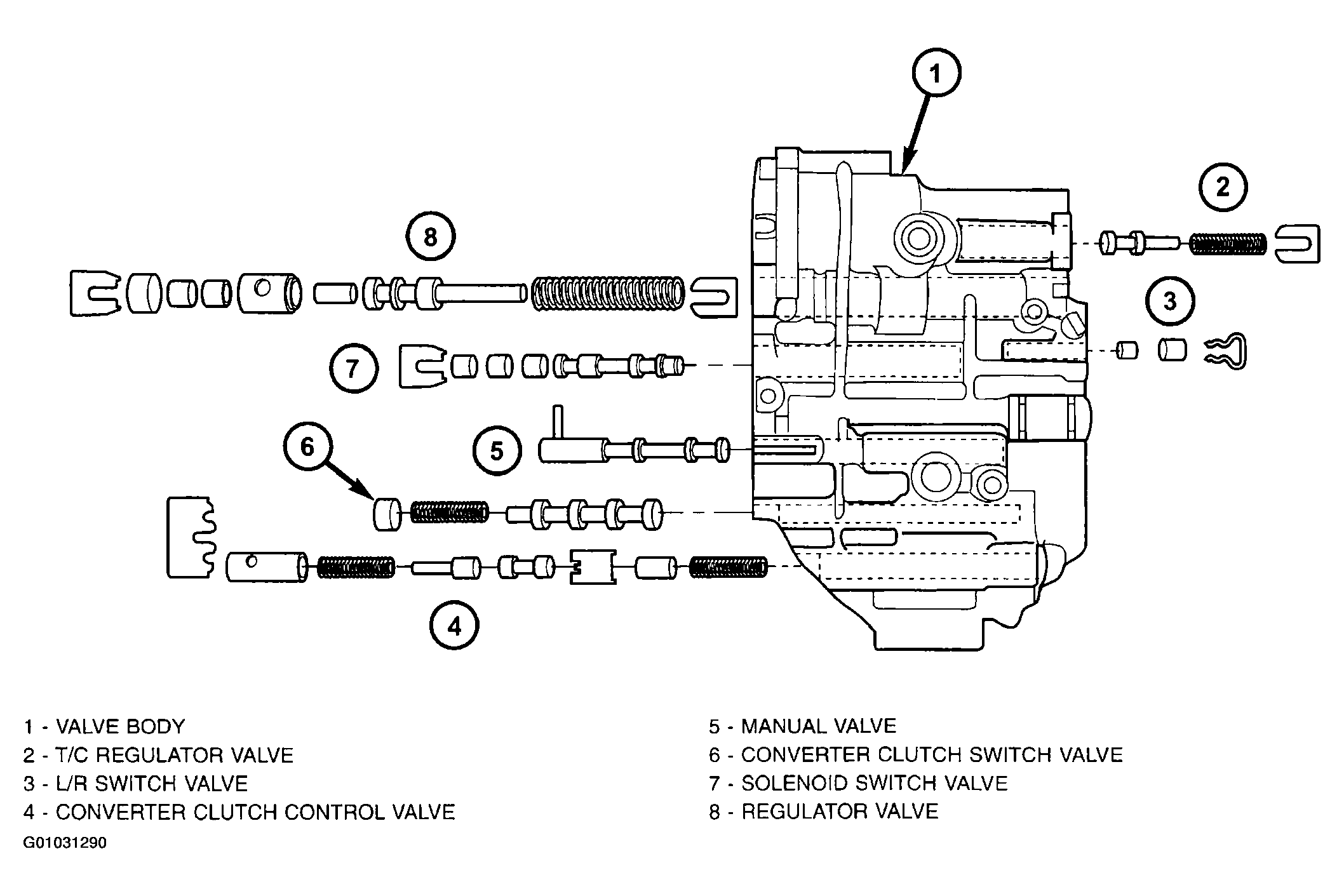 1

2

8

3

7

5

6

4

1 - VALVE BODY
2 - T/C REGULATOR VALVE
3 - L/R SWITCH VALVE
4 - CONVERTER CLUTCH CONTROL VALVE

5 - MANUAL VALVE
6 - CONVERTER CLUTCH SWITCH VALVE
7 - SOLENOID SWITCH VALVE
8 - REGULATOR VALVE

G01031290