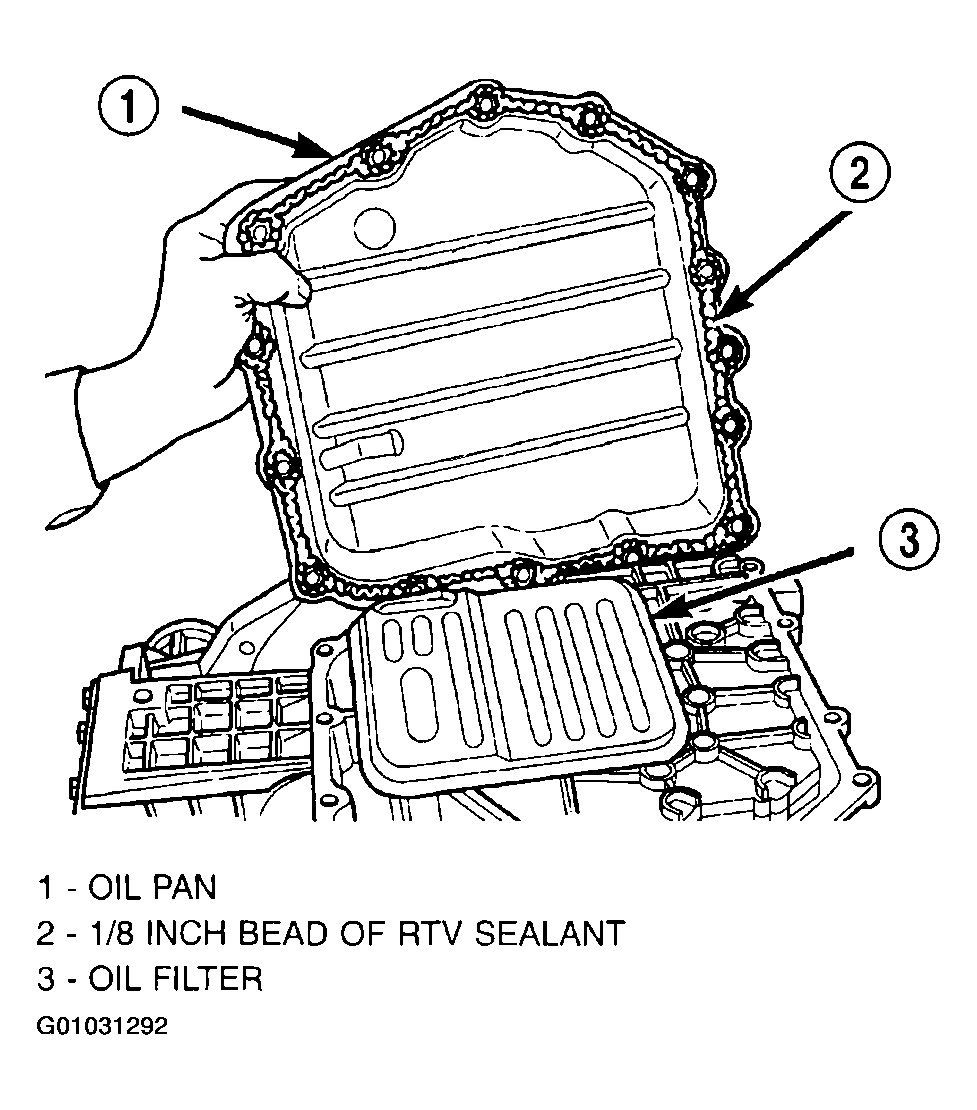 1

2

3

1 - OIL PAN
2 - 1/8 INCH BEAD OF RTV SEALANT
3 - OIL FILTER

G01031292