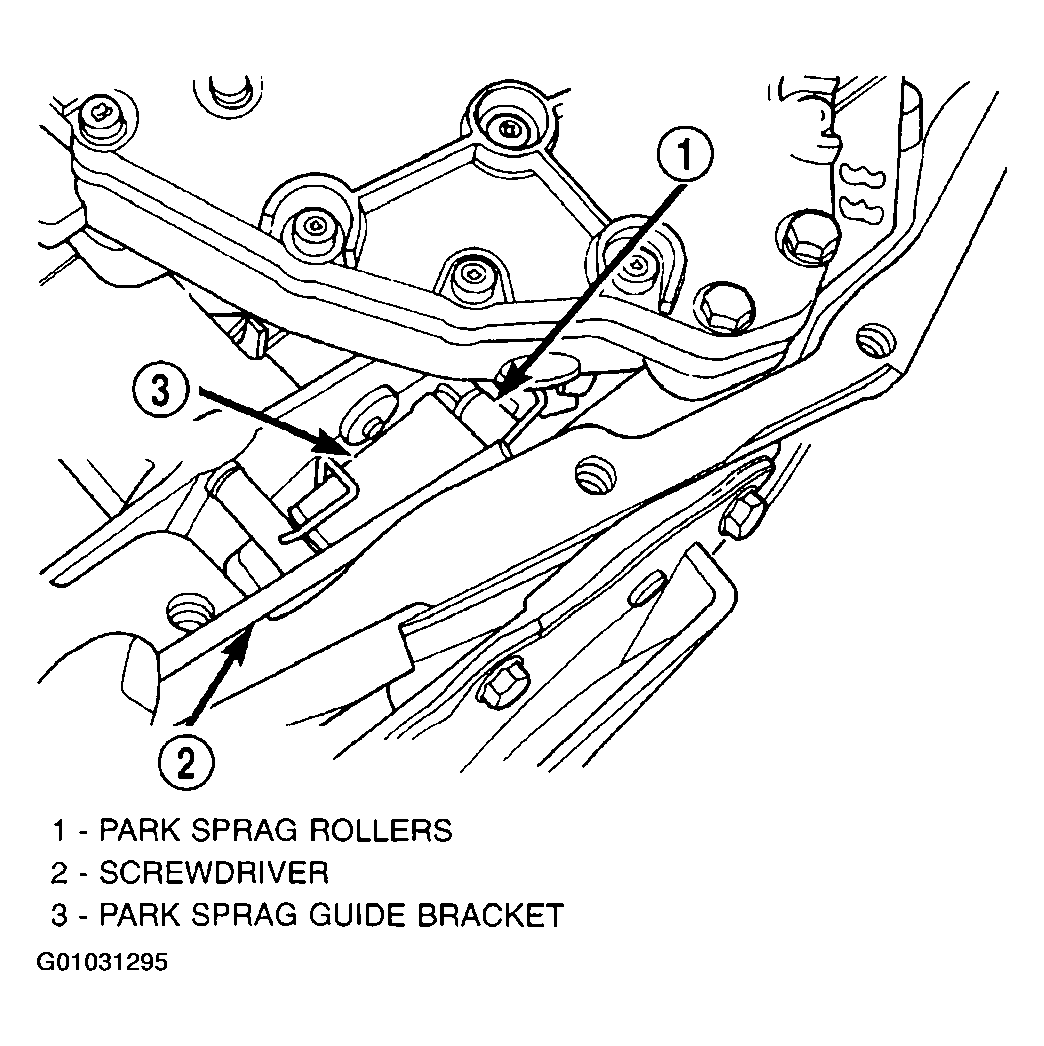 1

3

2

1 - PARK SPRAG ROLLERS
2 - SCREWDRIVER
3 - PARK SPRAG GUIDE BRACKET

G01031295