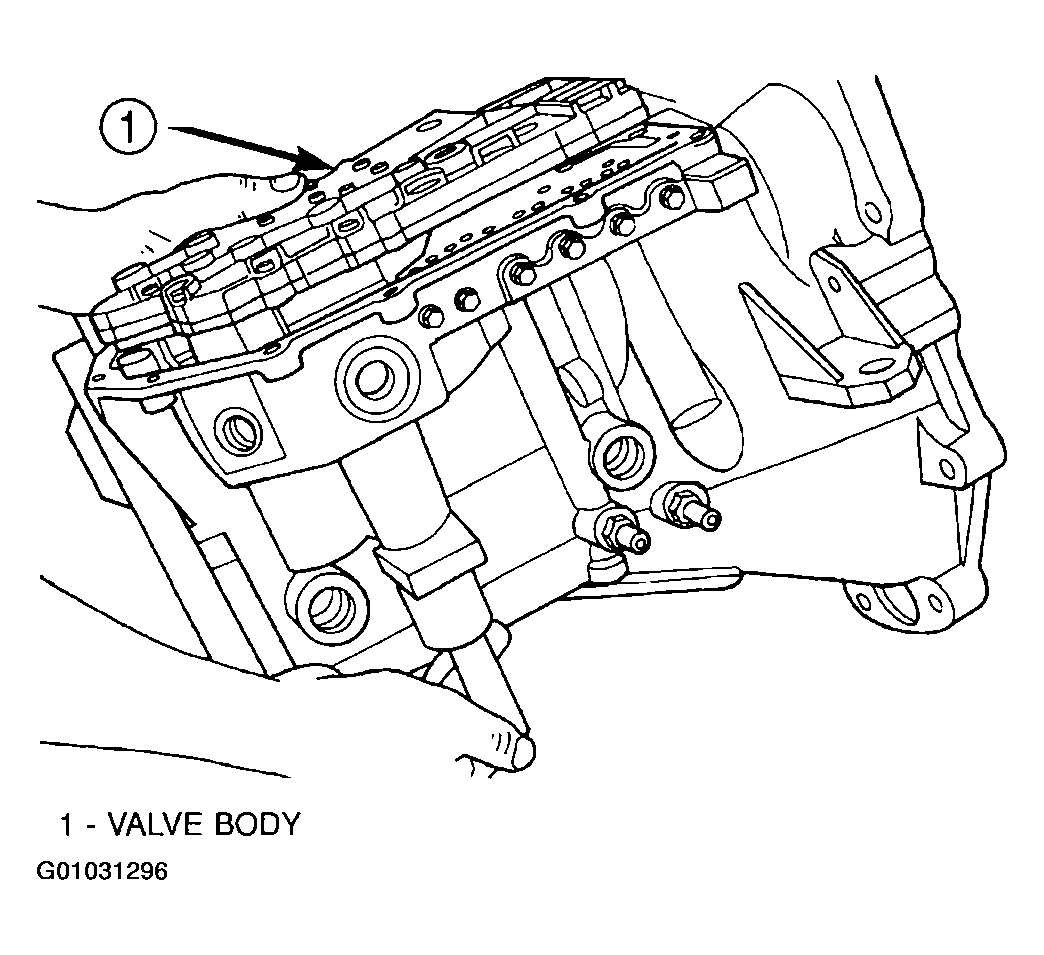 1

1 - VALVE BODY

G01031296