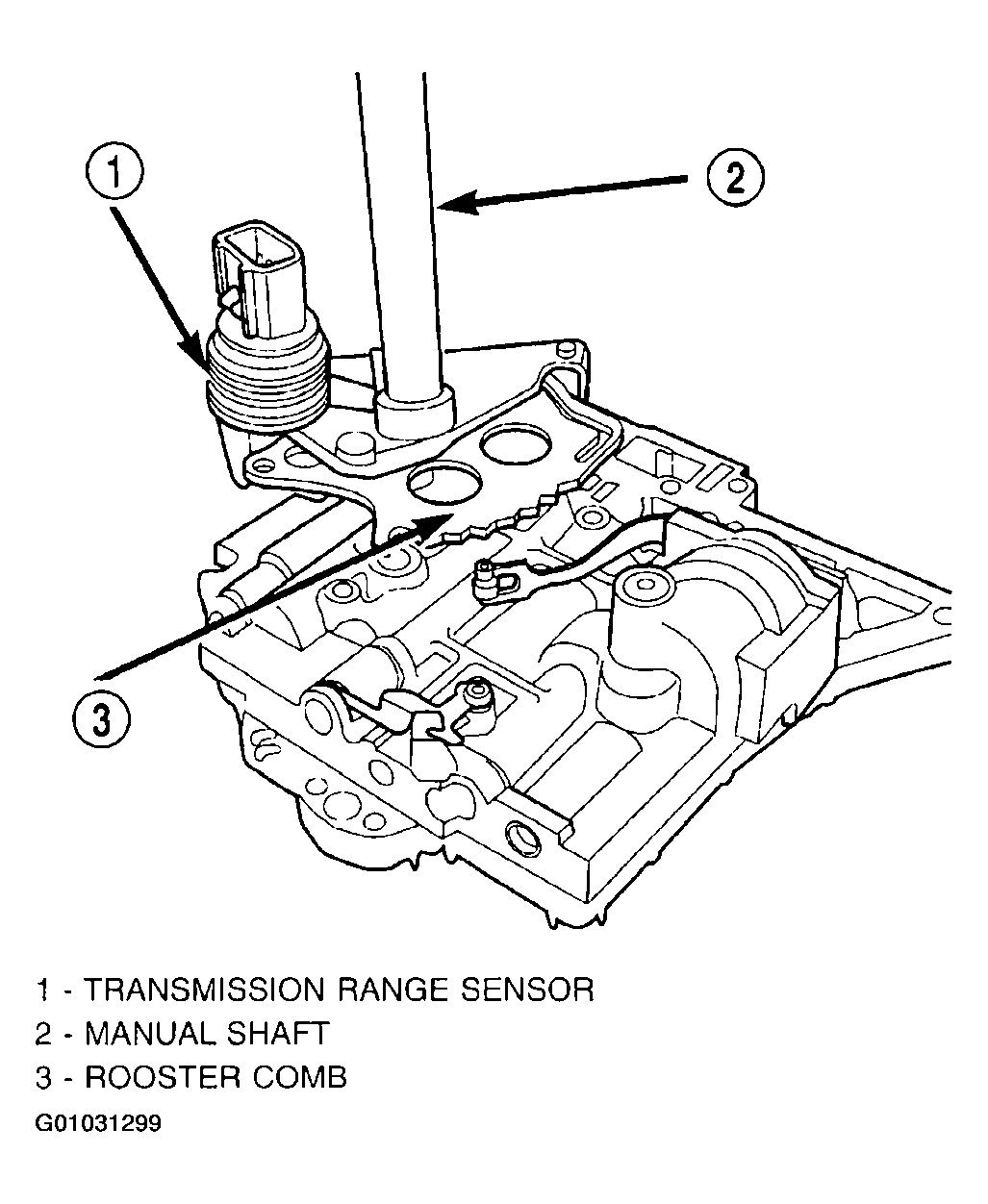 1

2

3

1 - TRANSMISSION RANGE SENSOR
2 - MANUAL SHAFT
3 - ROOSTER COMB

G01031299