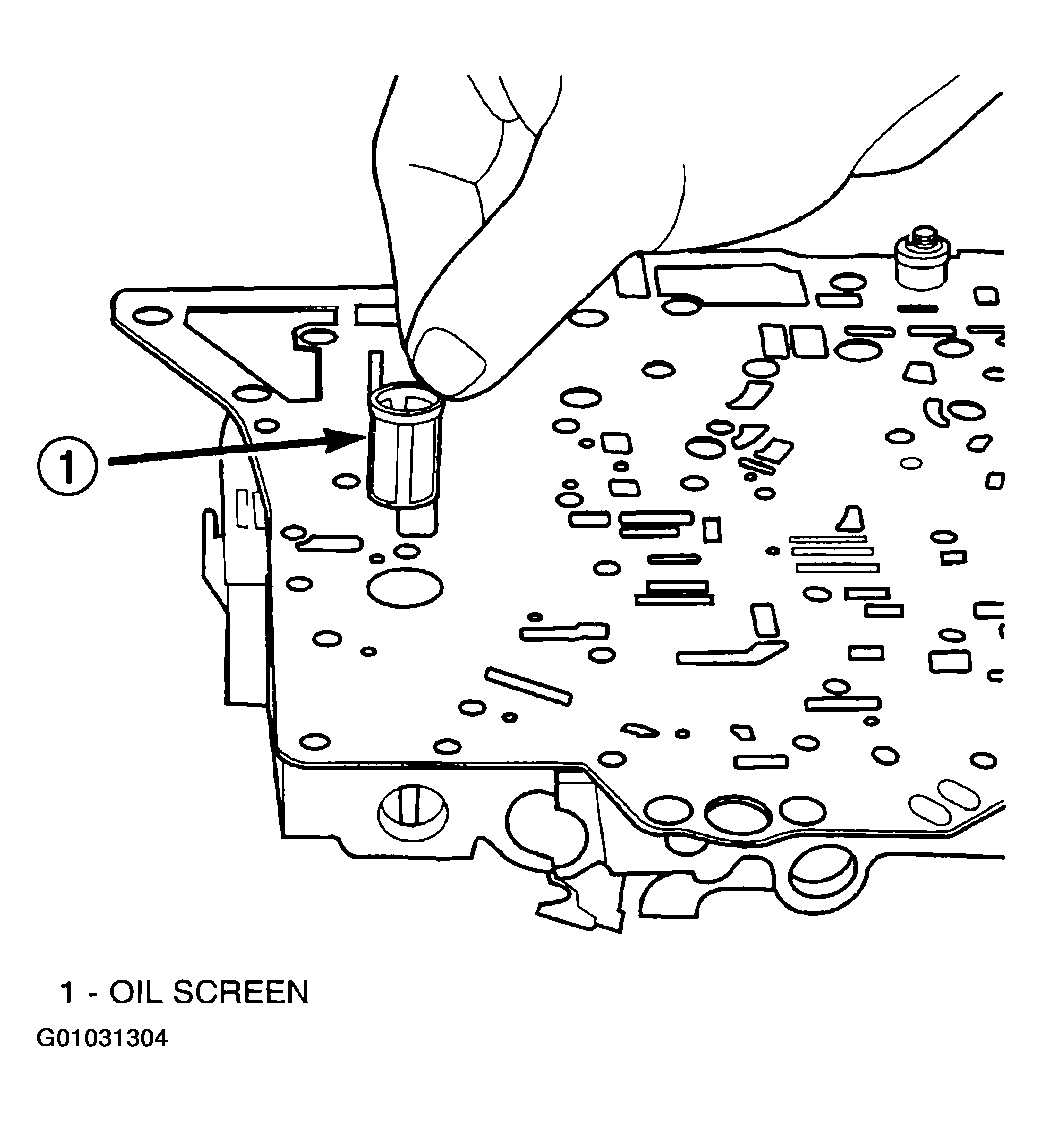 1

1 - OIL SCREEN

G01031304