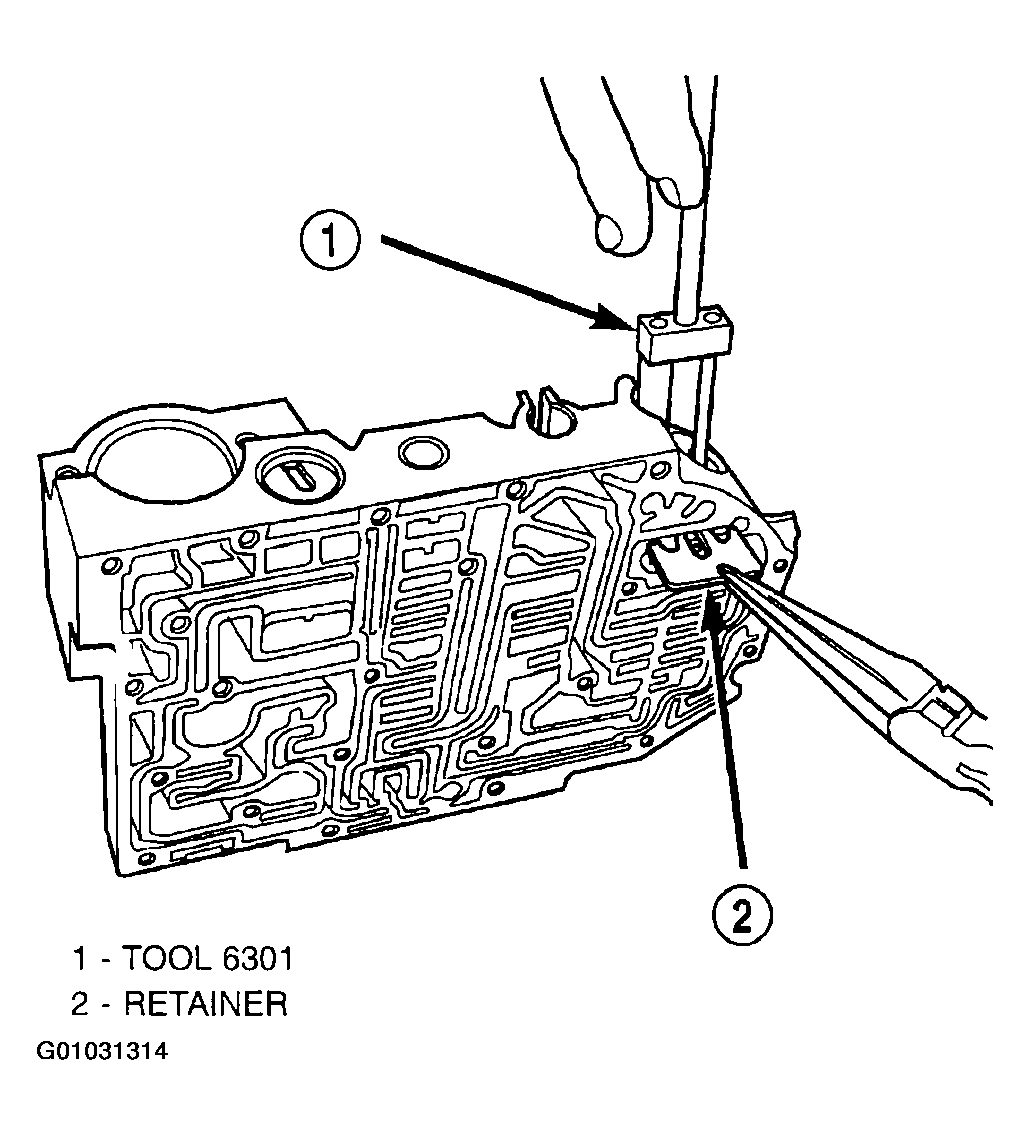 1

2

1 - TOOL 6301
2 - RETAINER
G01031314