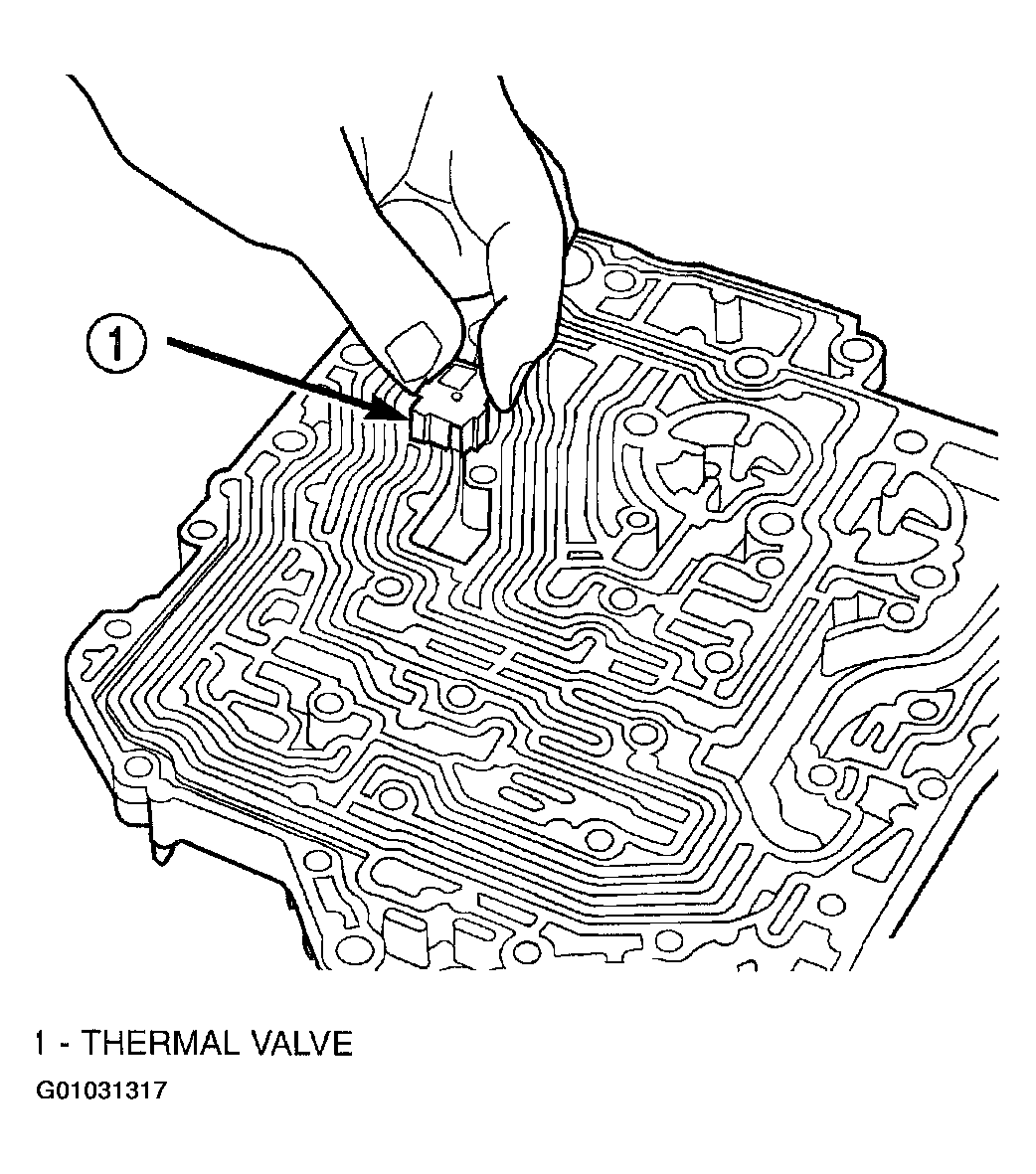 1

1 - THERMAL VALVE

G01031317