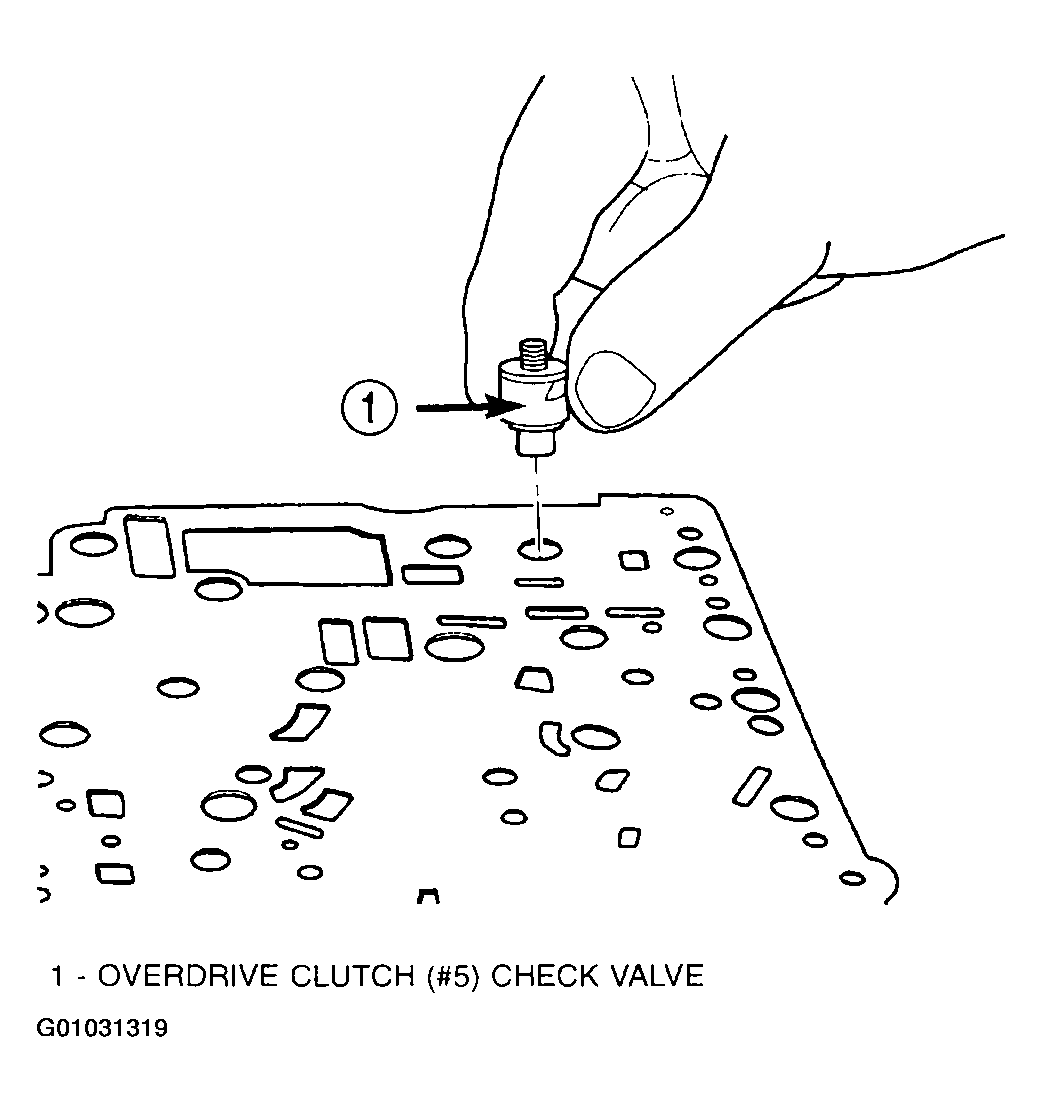 1

1 - OVERDRIVE CLUTCH (#5) CHECK VALVE

G01031319