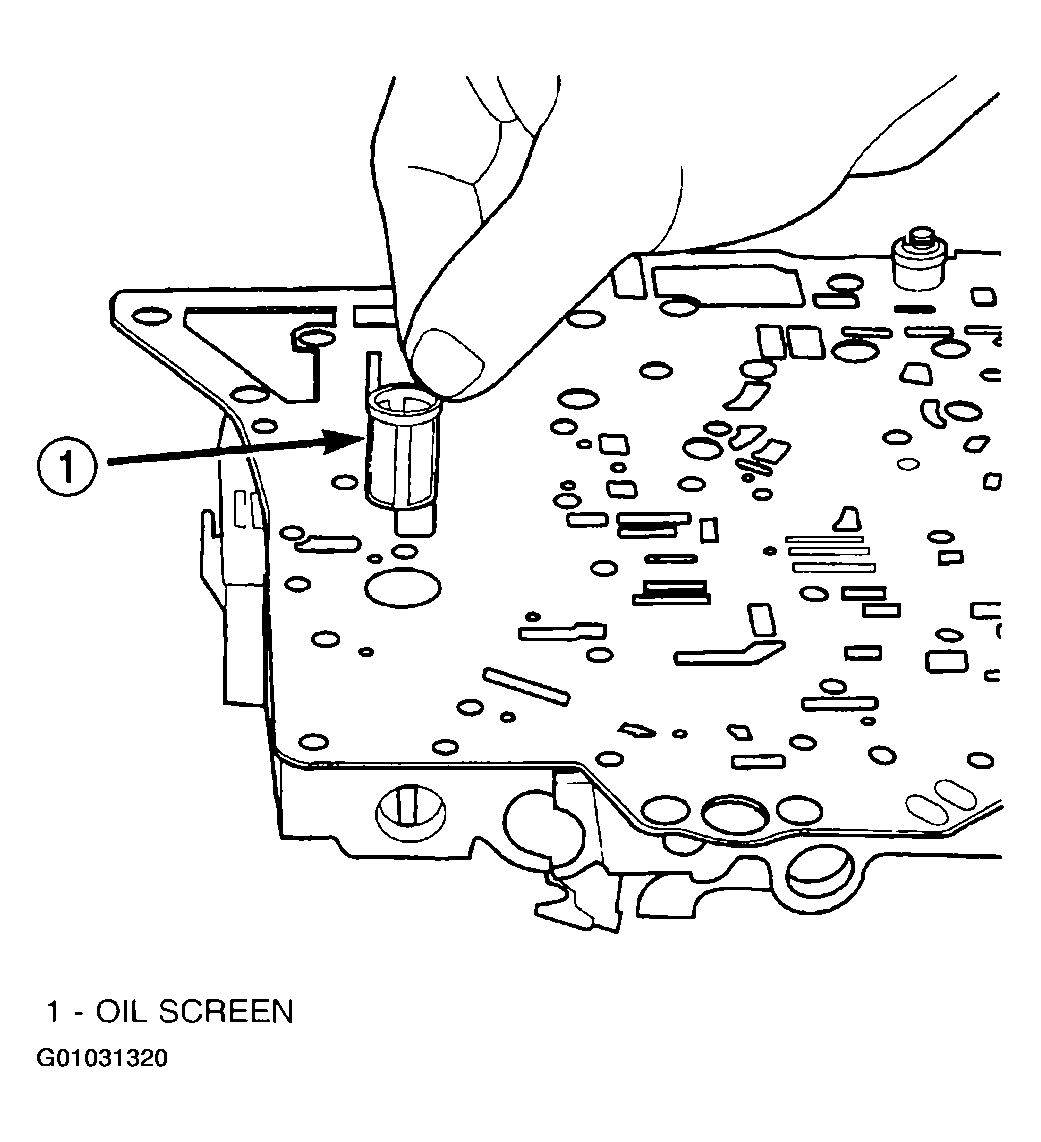 1

1 - OIL SCREEN

G01031320