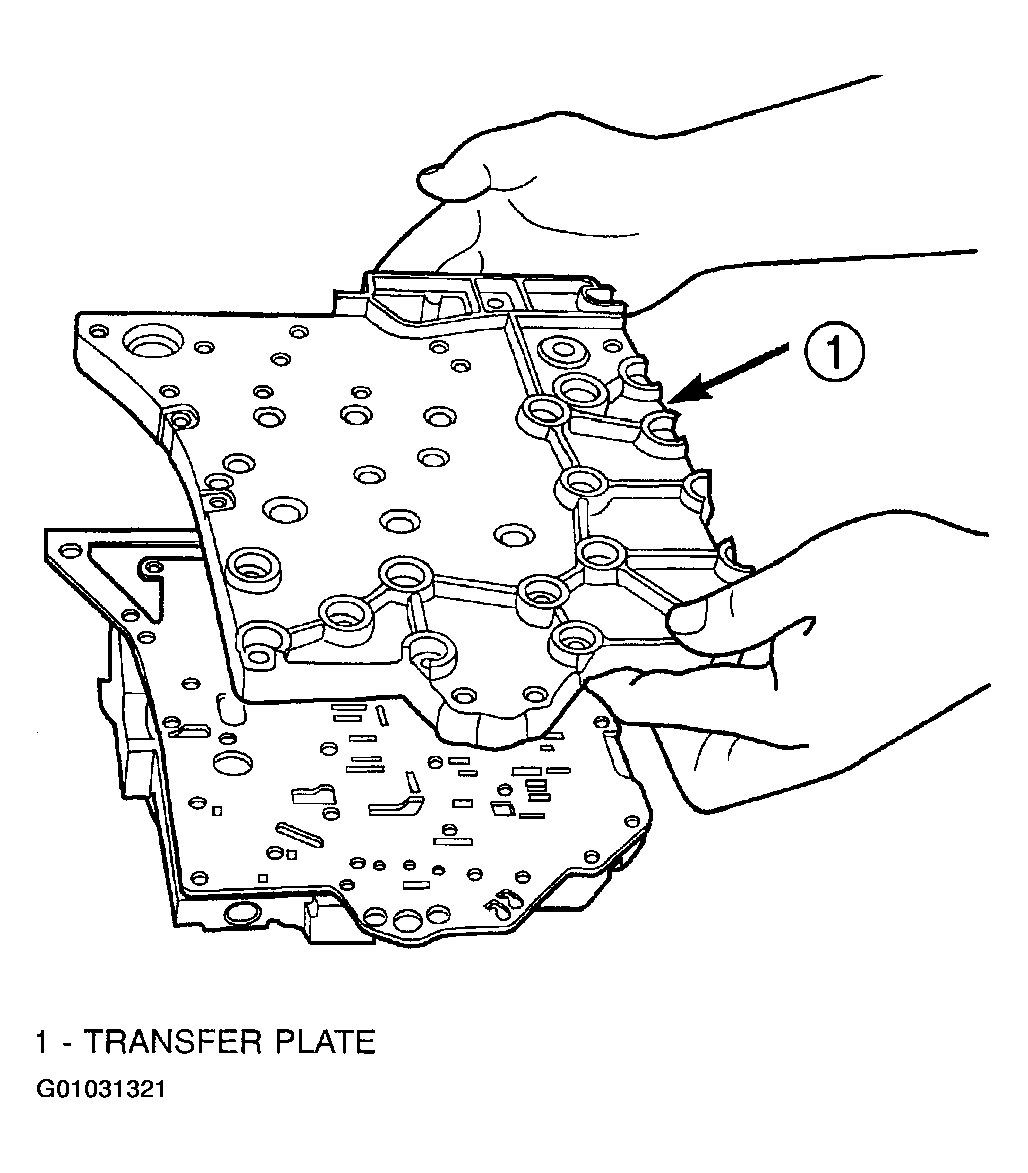 1

1 - TRANSFER PLATE

G01031321