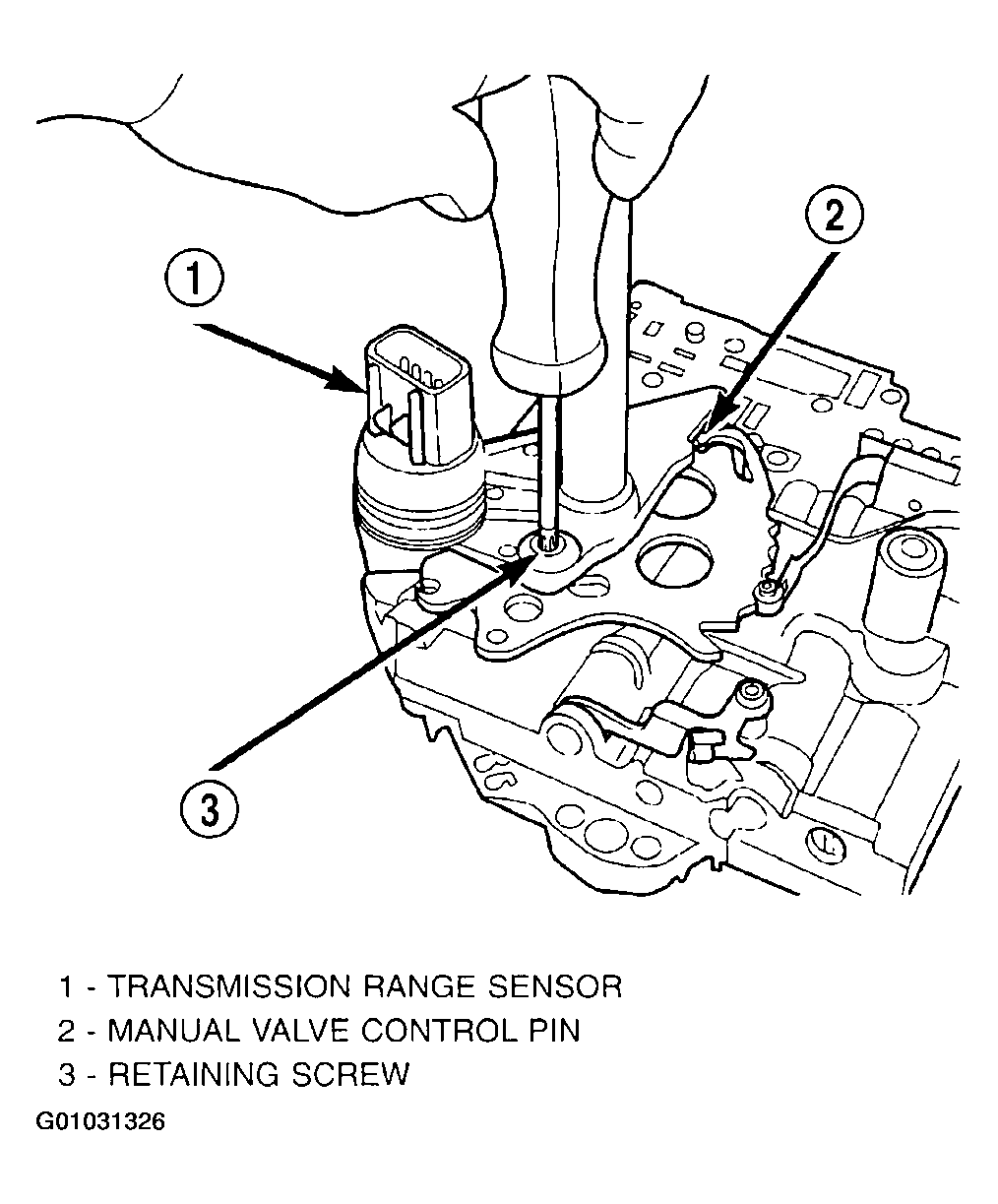 1

2

3

1 - TRANSMISSION RANGE SENSOR
2 - MANUAL VALVE CONTROL PIN
3 - RETAINING SCREW

G01031326